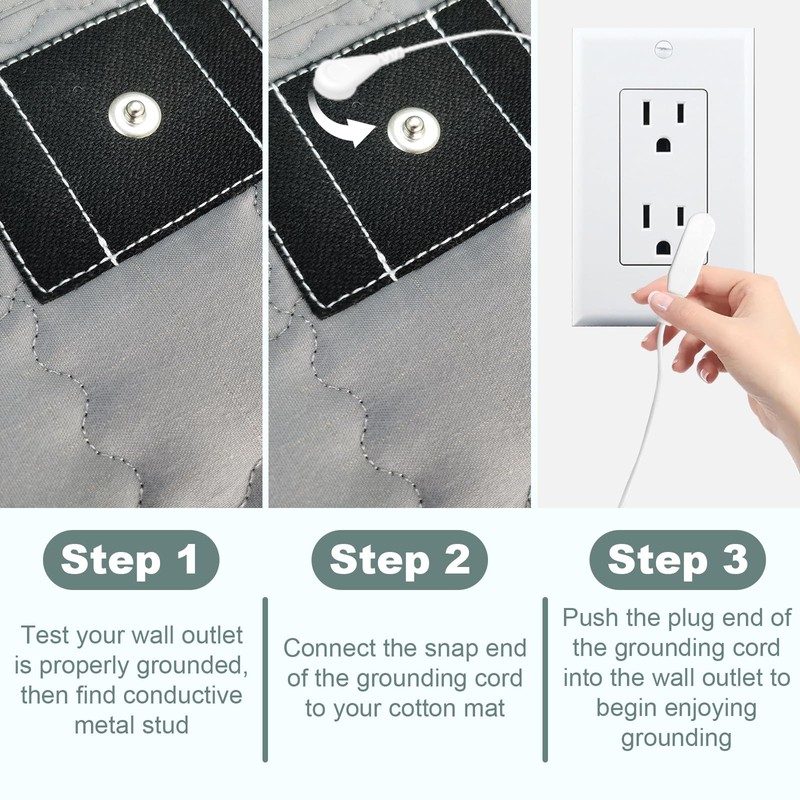 Step 1

Test your wall outlet is properly grounded, then find conductive metal stud

Step 2

Connect the snap end of the grounding cord to your cotton mat

Step 3

Push the plug end of the grounding cord into the wall outlet to begin enjoying grounding