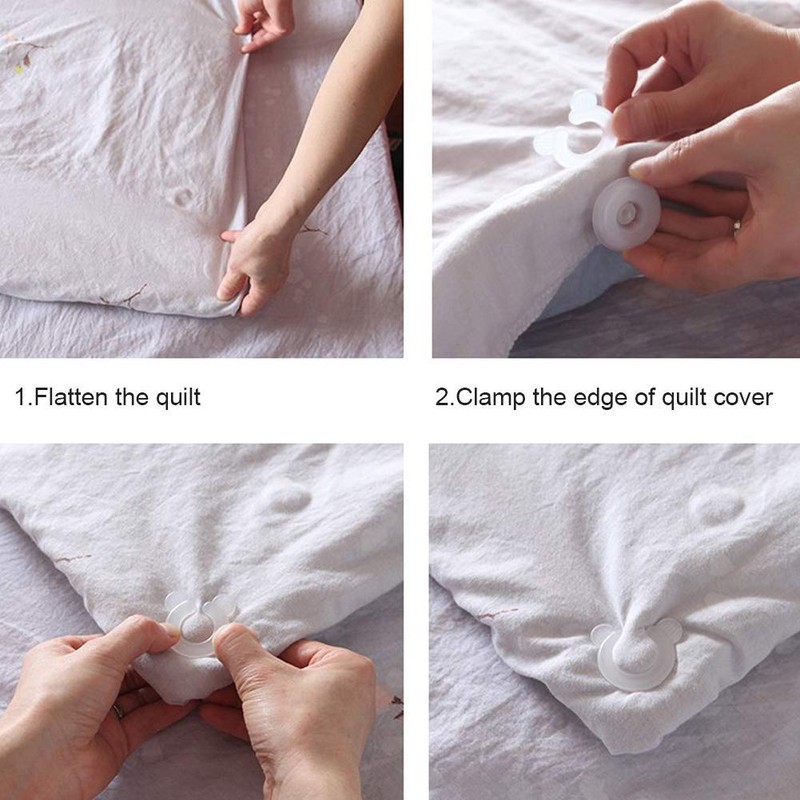 1.Flatten the quilt

2.Clamp the edge of quilt cover