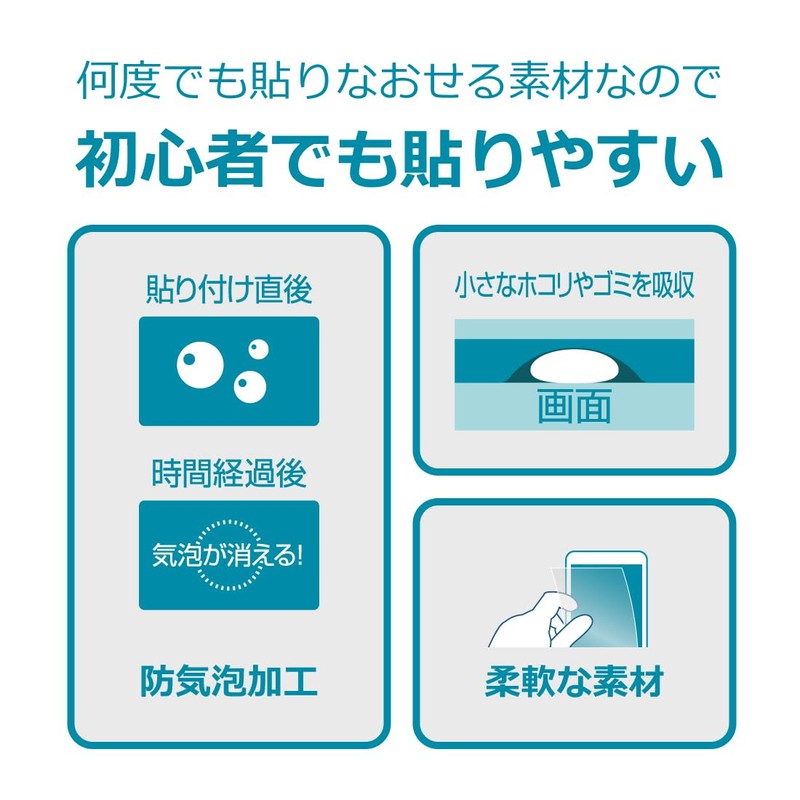 何度でも貼りなおせる素材なので

初心者でも貼りやすい

貼り付け直後

時間経過後

気泡が消える!

防気泡加工

小さなホコリやゴミを吸収

画面

柔軟な素材