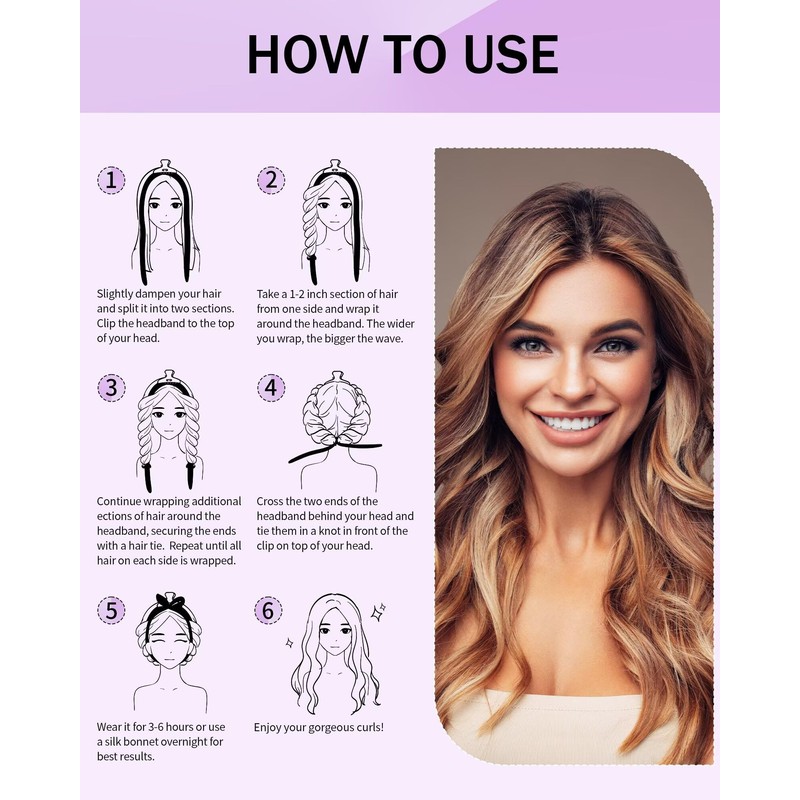 HOW TO USE

1

Slightly dampen your hair and split it into two sections. Clip the headband to the top of your head.

2

Take a 1-2 inch section of hair from one side and wrap it around the headband. The wider you wrap, the bigger the wave.

3

Continue wrapping additional ections of hair around the headband, securing the ends with a hair tie. Repeat until all hair on each side is wrapped.

4

Cross the two ends of the headband behind your head and tie them in a knot in front of the clip on top of your head.

5

Wear it for 3-6 hours or use a silk bonnet overnight for best results.

6

Enjoy your gorgeous curls!