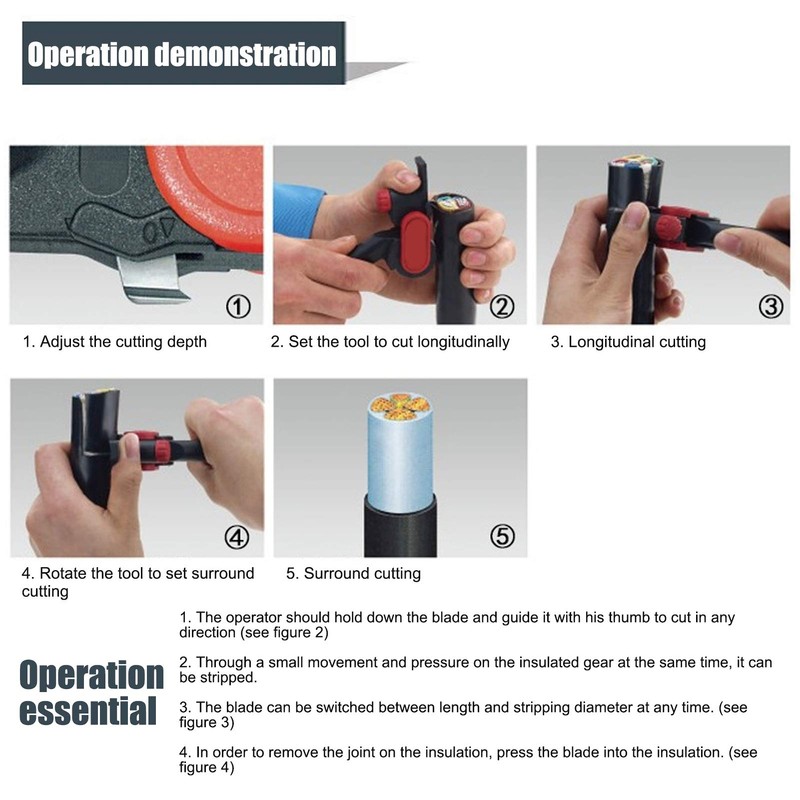 Operation demonstration

①
1. Adjust the cutting depth

②
2. Set the tool to cut longitudinally

③
3. Longitudinal cutting

④
4. Rotate the tool to set surround cutting

⑤
5. Surround cutting

Operation essential

1. The operator should hold down the blade and guide it with his thumb to cut in any direction (see figure 2)

2. Through a small movement and pressure on the insulated gear at the same time, it can be stripped.

3. The blade can be switched between length and stripping diameter at any time. (see figure 3)

4. In order to remove the joint on the insulation, press the blade into the insulation. (see figure 4)