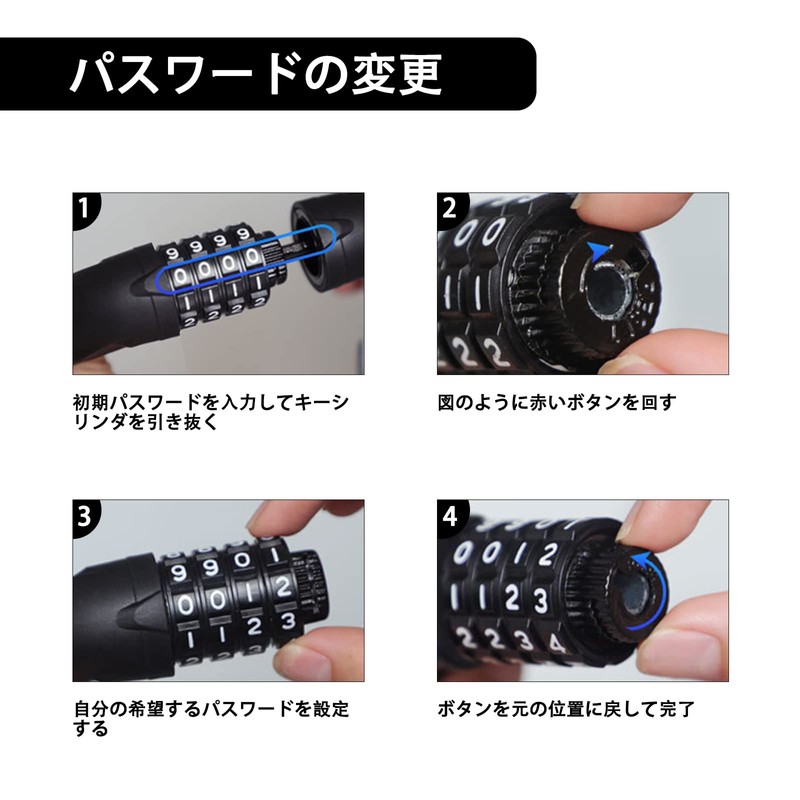 パスワードの変更

1

初期パスワードを入力してキーシリンダを引き抜く

2

図のように赤いボタンを回す

3

自分の希望するパスワードを設定する

4

ボタンを元の位置に戻して完了