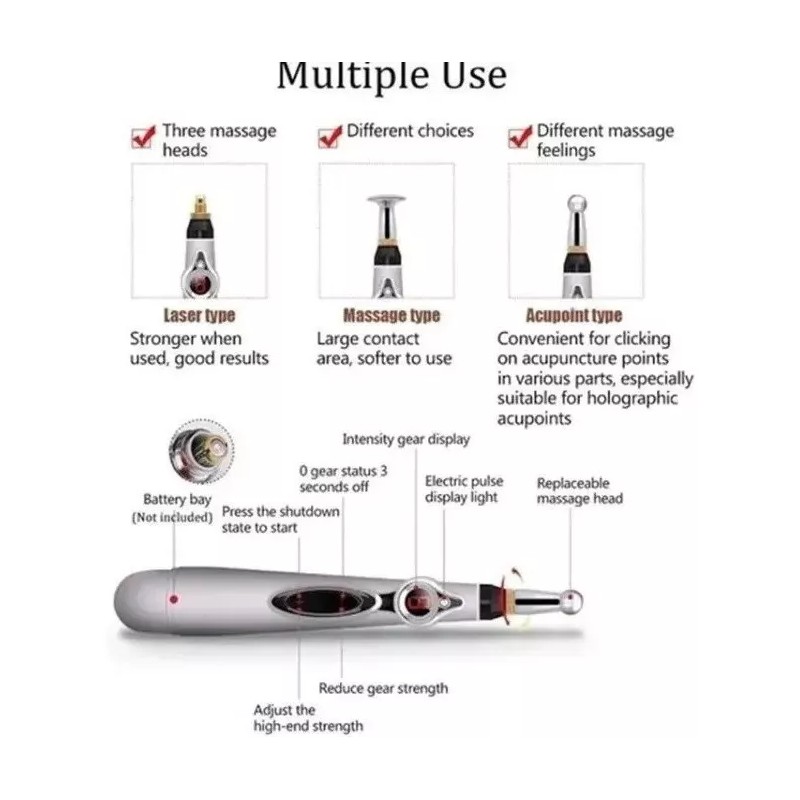 Multiple Use

Three massage heads

Different choices

Different massage feelings

Laser type
Stronger when used, good results

Massage type
Large contact area, softer to use

Acupoint type
Convenient for clicking on acupuncture points in various parts, especially suitable for holographic acupoints

Battery bay
(Not included)

Press the shutdown state to start

0 gear status 3 seconds off

Intensity gear display

Electric pulse display light

Replaceable massage head

Reduce gear strength

Adjust the high-end strength