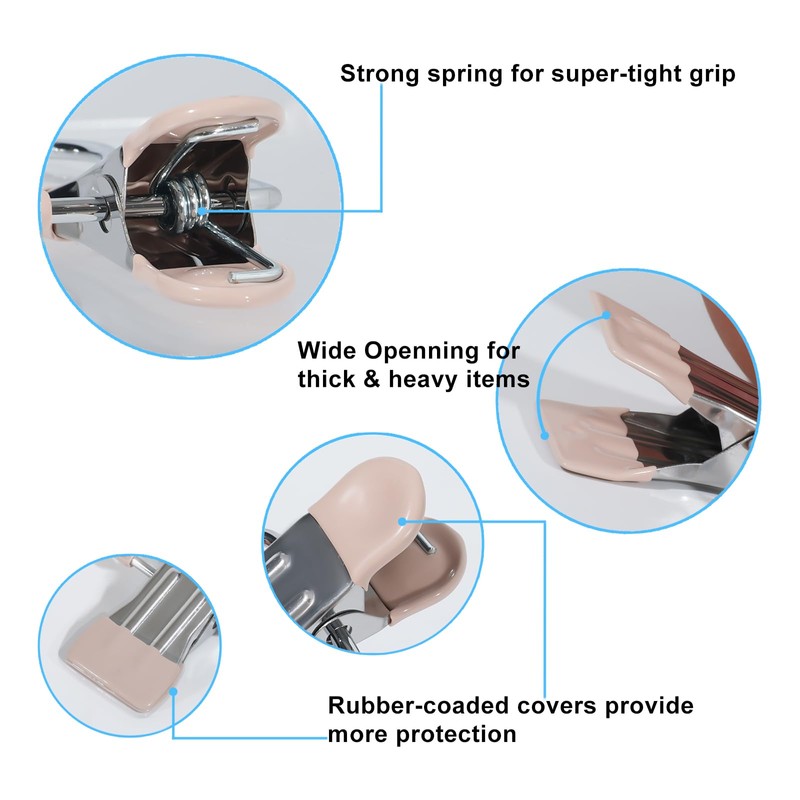 Strong spring for super-tight grip

Wide Openning for thick & heavy items

Rubber-coaded covers provide more protection