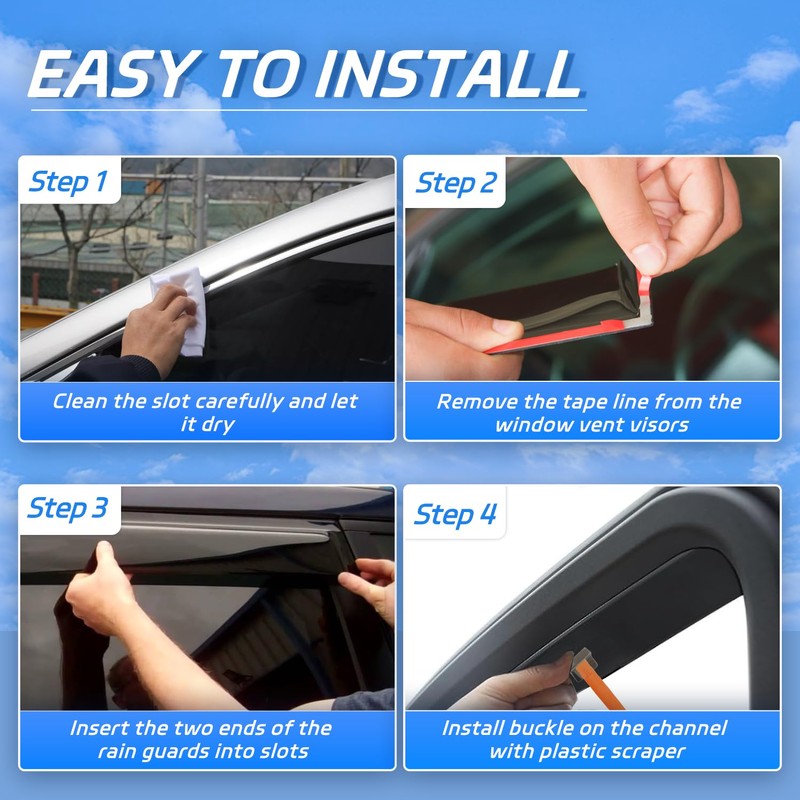 EASY TO INSTALL

Step 1

Clean the slot carefully and let it dry

Step 2

Remove the tape line from the window vent visors

Step 3

Insert the two ends of the rain guards into slots

Step 4

Install buckle on the channel with plastic scraper