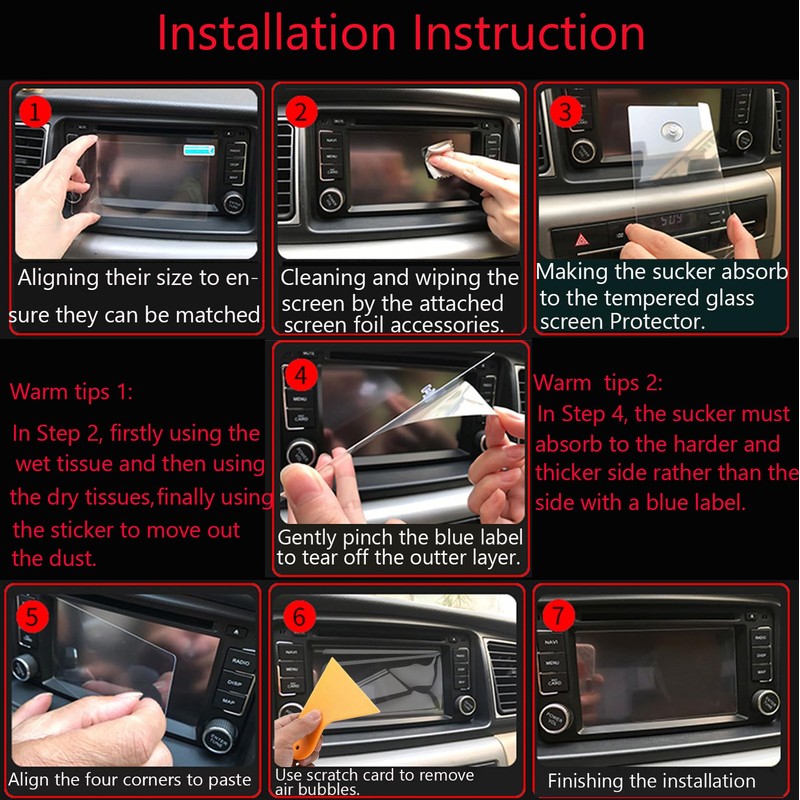 Installation Instruction

1
Aligning their size to ensure they can be matched

2
Cleaning and wiping the screen by the attached screen foil accessories.

3
Making the sucker absorb to the tempered glass screen Protector.

Warm tips 1:
In Step 2, firstly using the wet tissue and then using the dry tissues,finally using the sticker to move out the dust.

4
Gently pinch the blue label to tear off the outter layer.

Warm tips 2:
In Step 4, the sucker must absorb to the harder and thicker side rather than the side with a blue label.

5
Align the four corners to paste

6
Use scratch card to remove air bubbles.

7
Finishing the installation