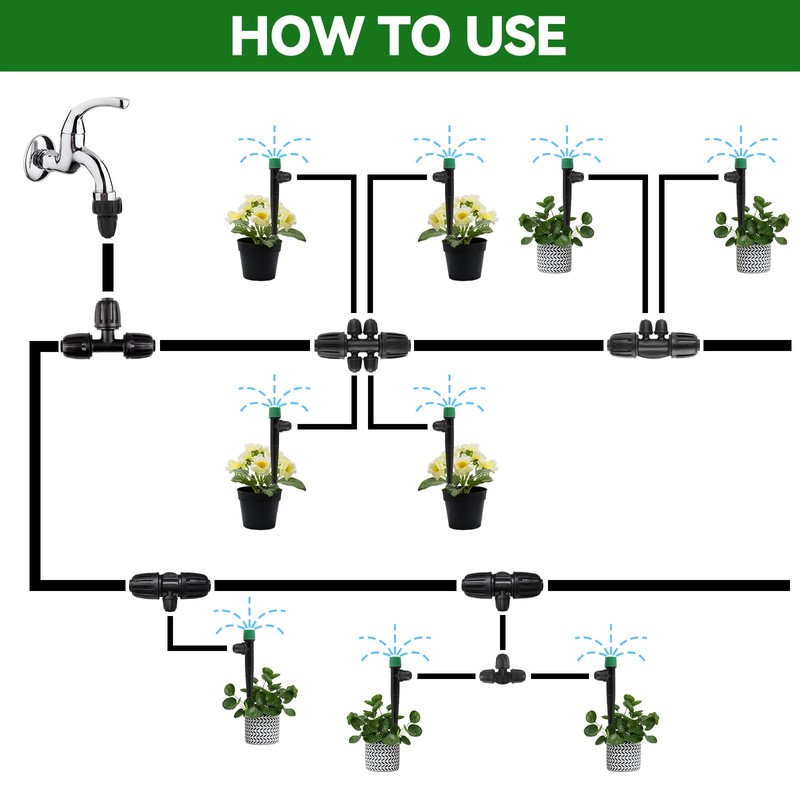 HOW TO USE