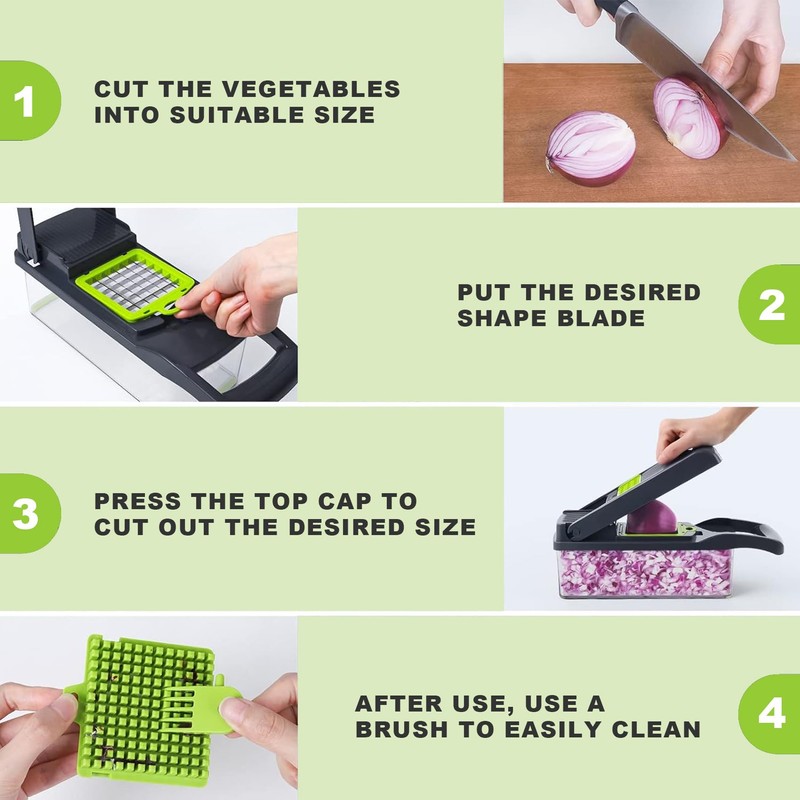 1

CUT THE VEGETABLES INTO SUITABLE SIZE

PUT THE DESIRED SHAPE BLADE

2

3

PRESS THE TOP CAP TO CUT OUT THE DESIRED SIZE

AFTER USE, USE A BRUSH TO EASILY CLEAN

4