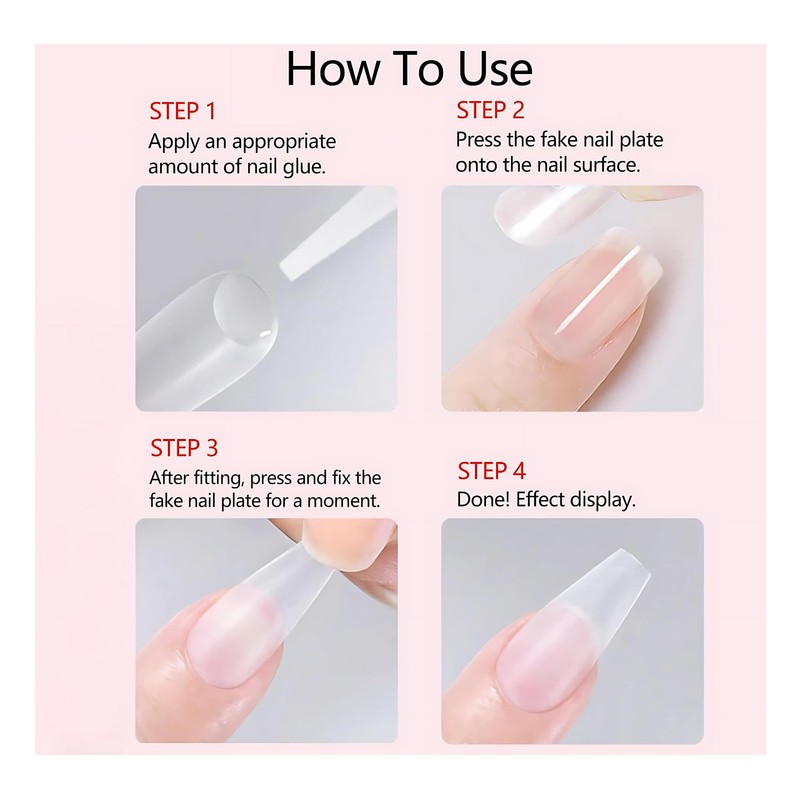 How To Use

STEP 1
Apply an appropriate amount of nail glue.

STEP 2
Press the fake nail plate onto the nail surface.

STEP 3
After fitting, press and fix the fake nail plate for a moment.

STEP 4
Done! Effect display.