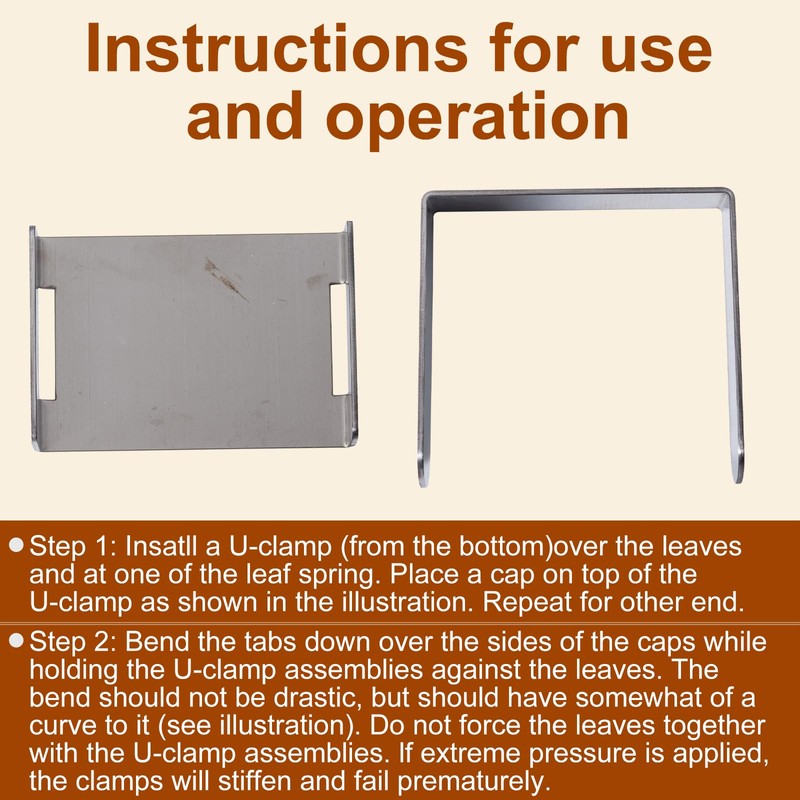 Instructions for use and operation

● Step 1: Insatll a U-clamp (from the bottom)over the leaves and at one of the leaf spring. Place a cap on top of the U-clamp as shown in the illustration. Repeat for other end.

● Step 2: Bend the tabs down over the sides of the caps while holding the U-clamp assemblies against the leaves. The bend should not be drastic, but should have somewhat of a curve to it (see illustration). Do not force the leaves together with the U-clamp assemblies. If extreme pressure is applied, the clamps will stiffen and fail prematurely.