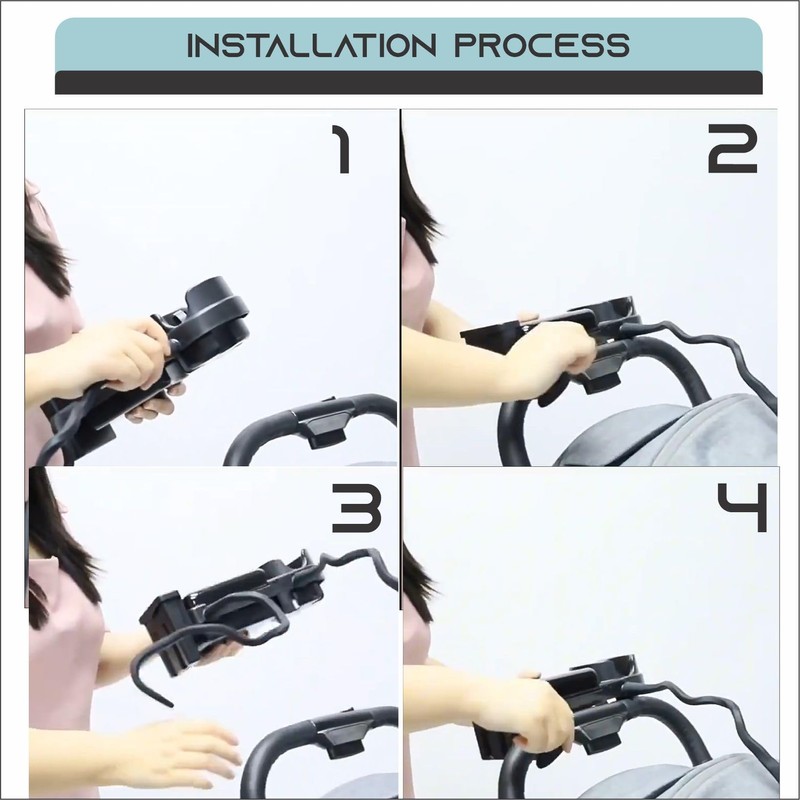 INSTALLATION PROCESS

1

2

3

4