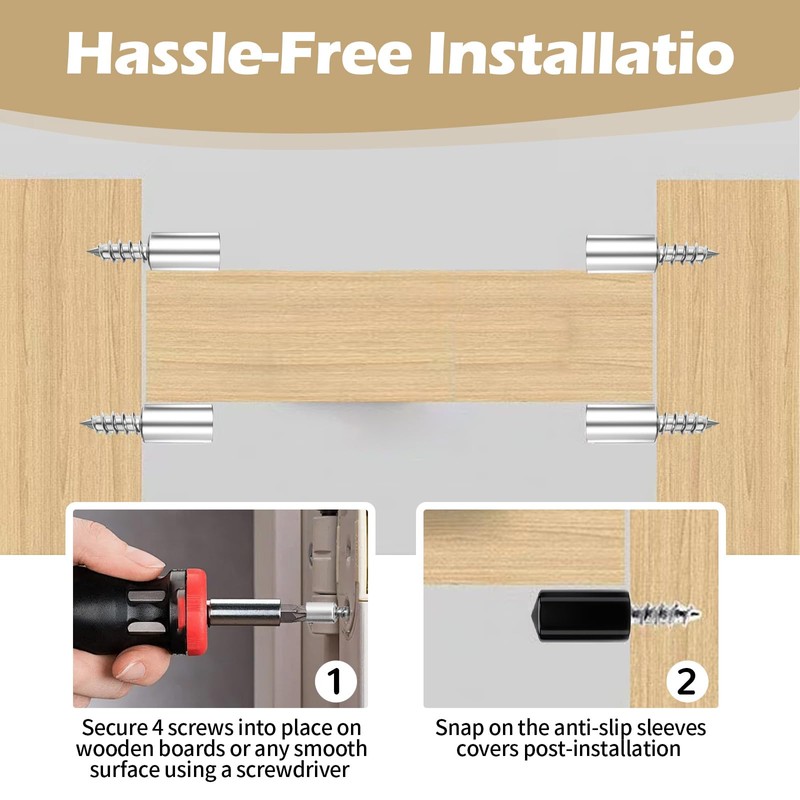 Hassle-Free Installatio

1

Secure 4 screws into place on wooden boards or any smooth surface using a screwdriver

2

Snap on the anti-slip sleeves covers post-installation