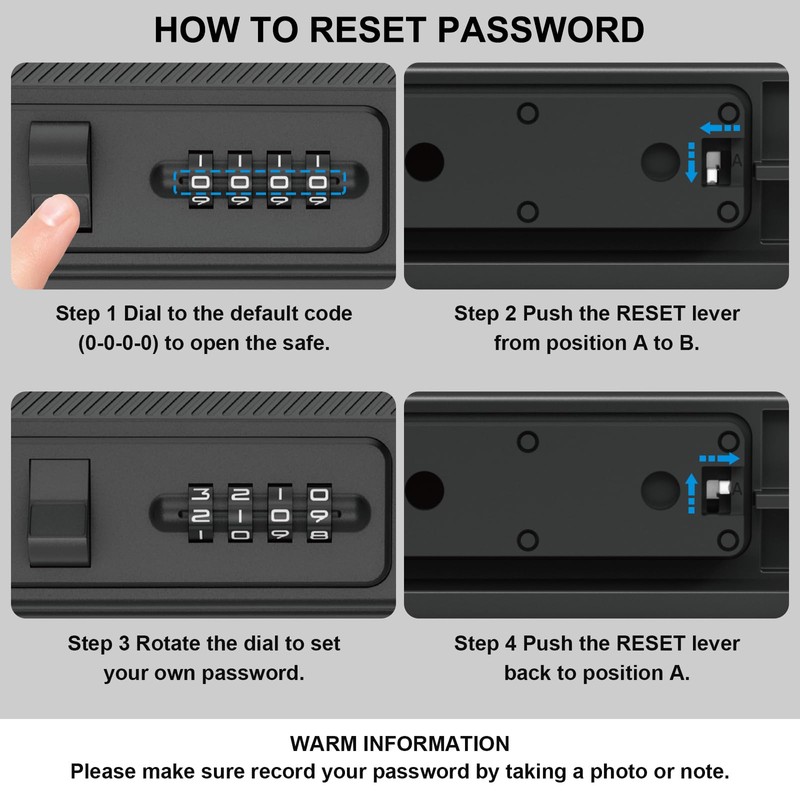 HOW TO RESET PASSWORD

1 1 1 1
0 0 0 0
9 9 9 9

A

Step 1 Dial to the default code (0-0-0-0) to open the safe.

Step 2 Push the RESET lever from position A to B.

3 2 1 0
2 1 0 9
1 0 9 8

Step 3 Rotate the dial to set your own password.

Step 4 Push the RESET lever back to position A.

WARM INFORMATION
Please make sure record your password by taking a photo or note.