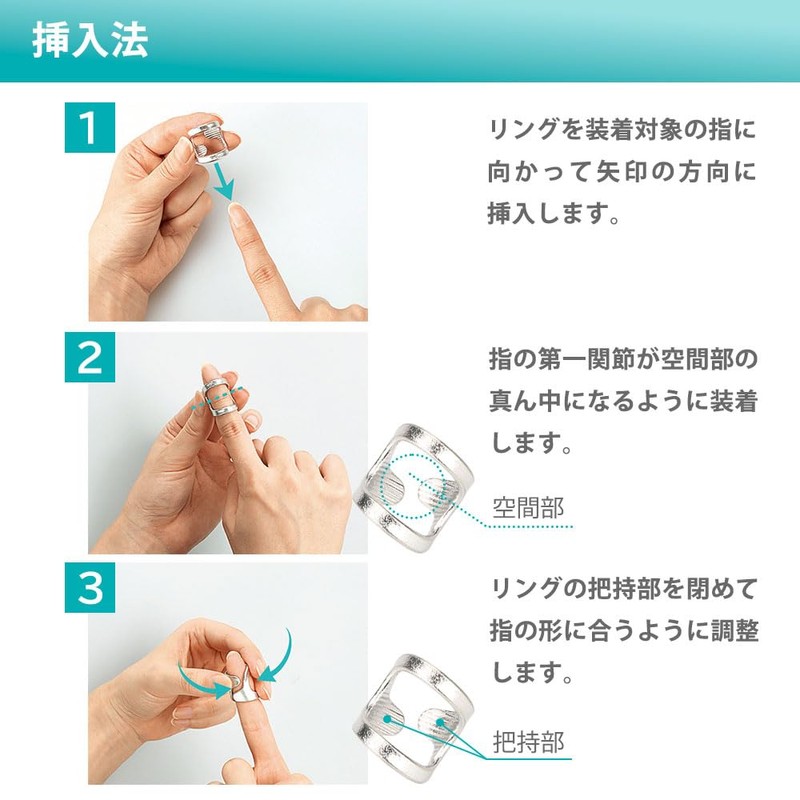 挿入法

1

リングを装着対象の指に向かって矢印の方向に挿入します。

2

指の第一関節が空間部の真ん中になるように装着します。

空間部

3

リングの把持部を閉めて指の形に合うように調整します。

把持部