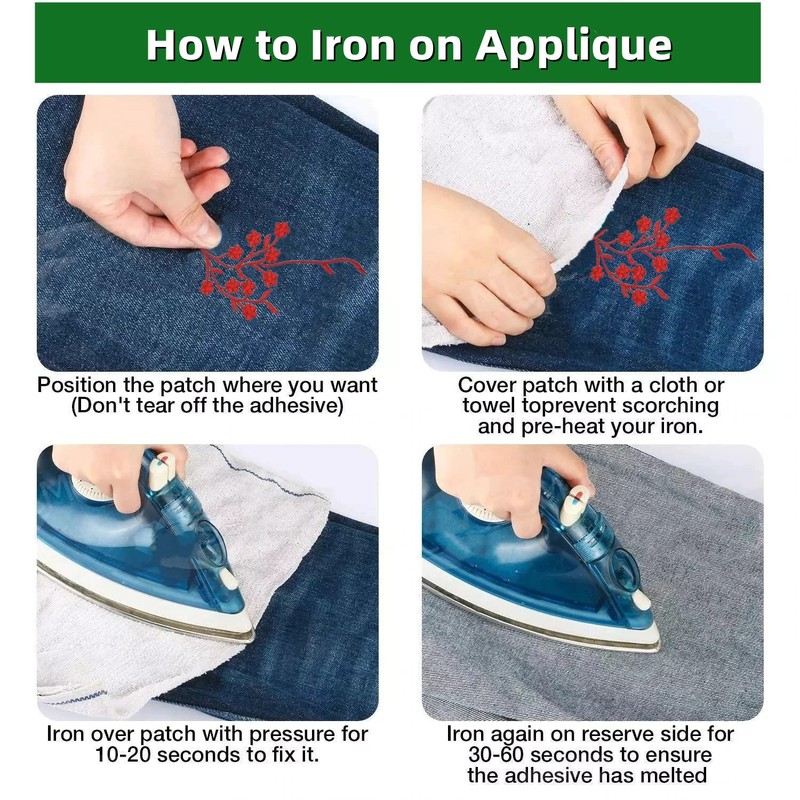 How to Iron on Applique

Position the patch where you want (Don't tear off the adhesive)

Cover patch with a cloth or towel toprevent scorching and pre-heat your iron.

Iron over patch with pressure for 10-20 seconds to fix it.

Iron again on reserve side for 30-60 seconds to ensure the adhesive has melted