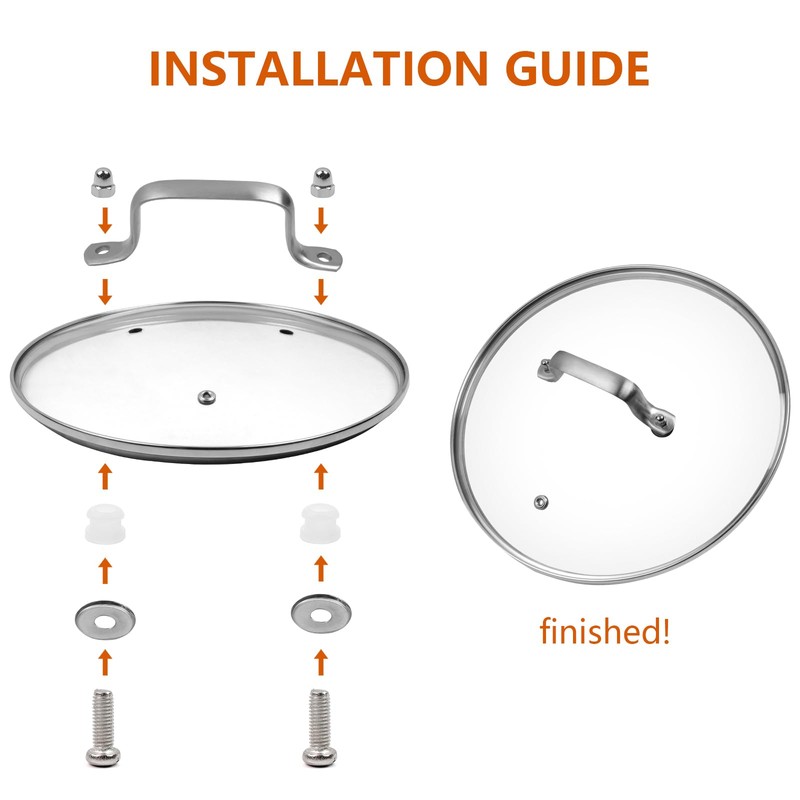 INSTALLATION GUIDE

finished!