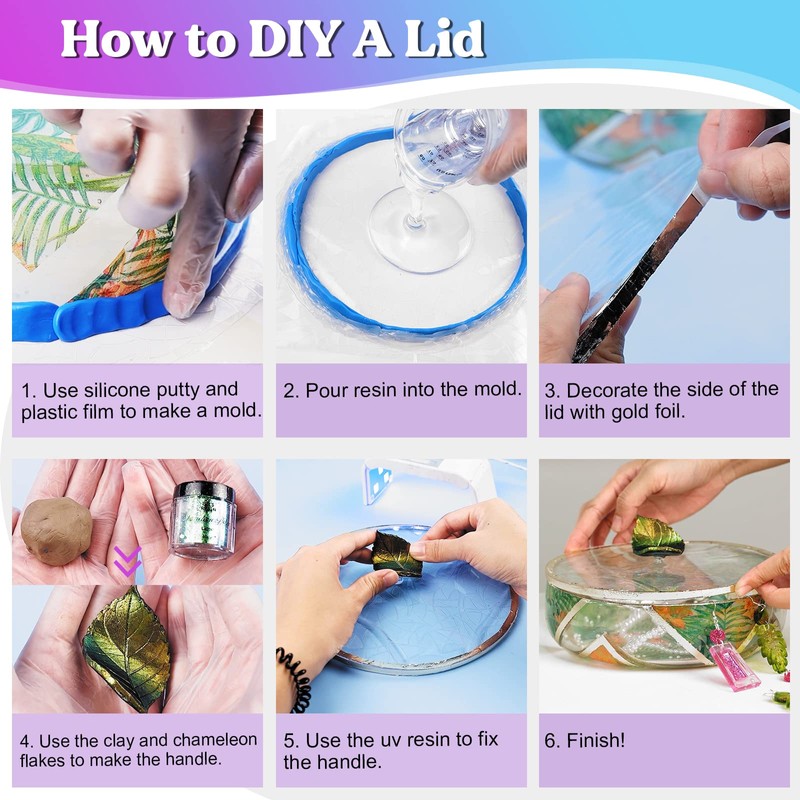 How to DIY A Lid

1. Use silicone putty and plastic film to make a mold.

2. Pour resin into the mold.

3. Decorate the side of the lid with gold foil.

4. Use the clay and chameleon flakes to make the handle.

5. Use the uv resin to fix the handle.

6. Finish!