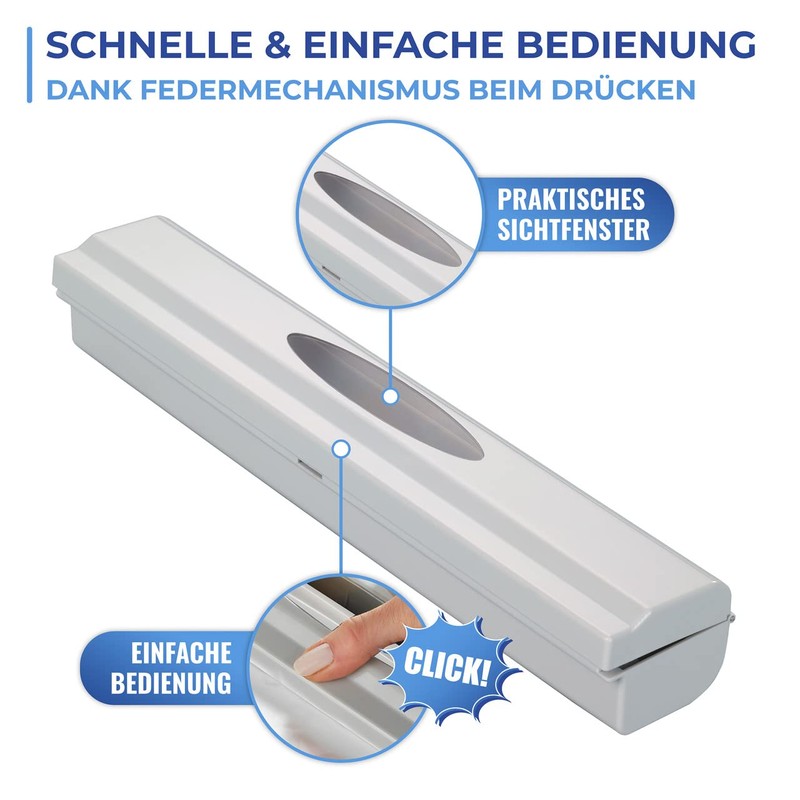 SCHNELLE & EINFACHE BEDIENUNG
DANK FEDERMECHANISMUS BEIM DRÜCKEN

PRAKTISCHES SICHTFENSTER

EINFACHE BEDIENUNG

CLICK!