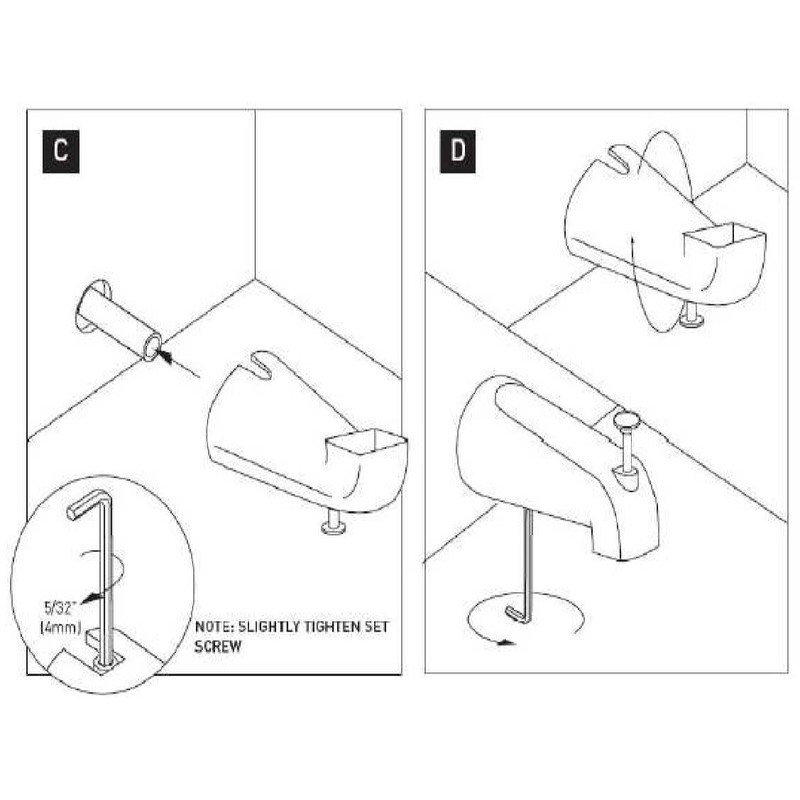 C

5/32"
(4mm)

NOTE: SLIGHTLY TIGHTEN SET SCREW

D