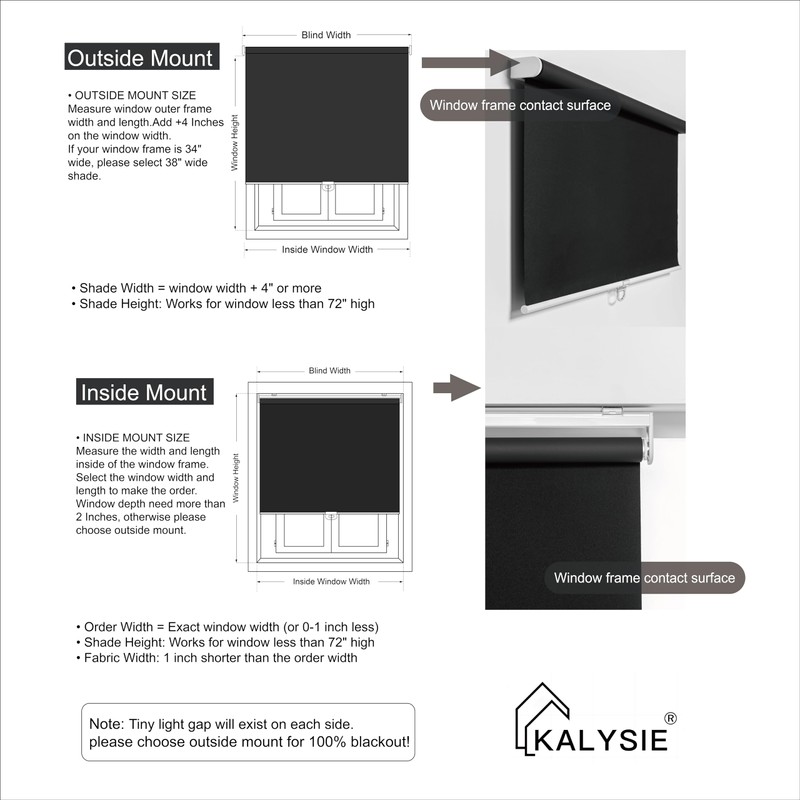 Outside Mount

• OUTSIDE MOUNT SIZE
Measure window outer frame width and length.Add +4 Inches on the window width.
If your window frame is 34" wide, please select 38" wide shade.

Blind Width

Window Height

Inside Window Width

Window frame contact surface

• Shade Width = window width + 4" or more
• Shade Height: Works for window less than 72" high

Inside Mount

• INSIDE MOUNT SIZE
Measure the width and length inside of the window frame. Select the window width and length to make the order. Window depth need more than 2 Inches, otherwise please choose outside mount.

Blind Width

Window Height

Inside Window Width

Window frame contact surface

• Order Width = Exact window width (or 0-1 inch less)
• Shade Height: Works for window less than 72" high
• Fabric Width: 1 inch shorter than the order width

Note: Tiny light gap will exist on each side.
please choose outside mount for 100% blackout!

KALYSIE ®