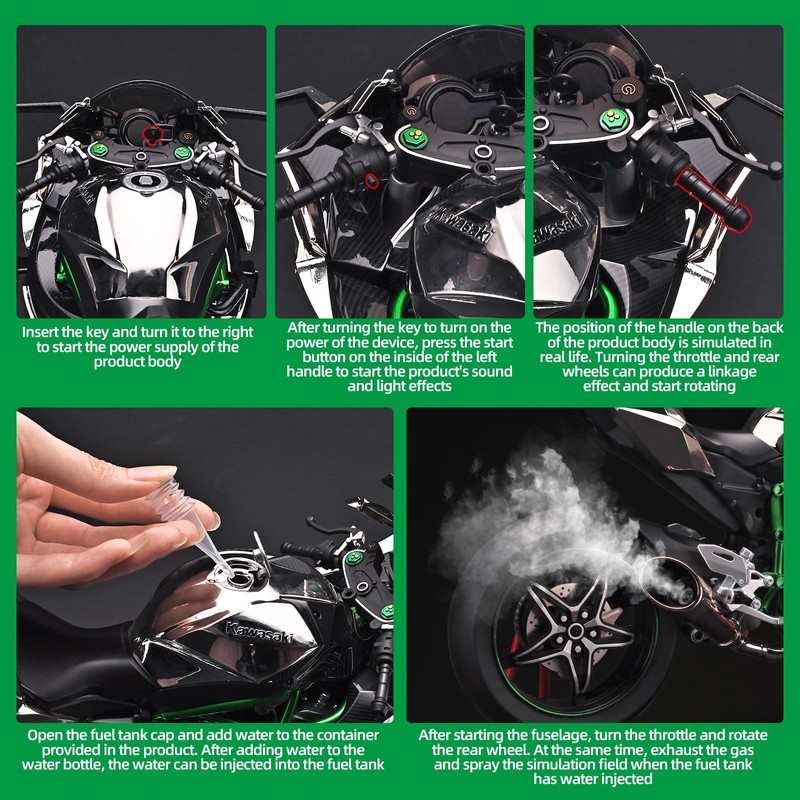 Kawasaki

Kawasaki

Insert the key and turn it to the right to start the power supply of the product body

After turning the key to turn on the power of the device, press the start button on the inside of the left handle to start the product's sound and light effects

The position of the handle on the back of the product body is simulated in real life. Turning the throttle and rear wheels can produce a linkage effect and start rotating

Kawasaki

Open the fuel tank cap and add water to the container provided in the product. After adding water to the water bottle, the water can be injected into the fuel tank

After starting the fuselage, turn the throttle and rotate the rear wheel. At the same time, exhaust the gas and spray the simulation field when the fuel tank has water injected