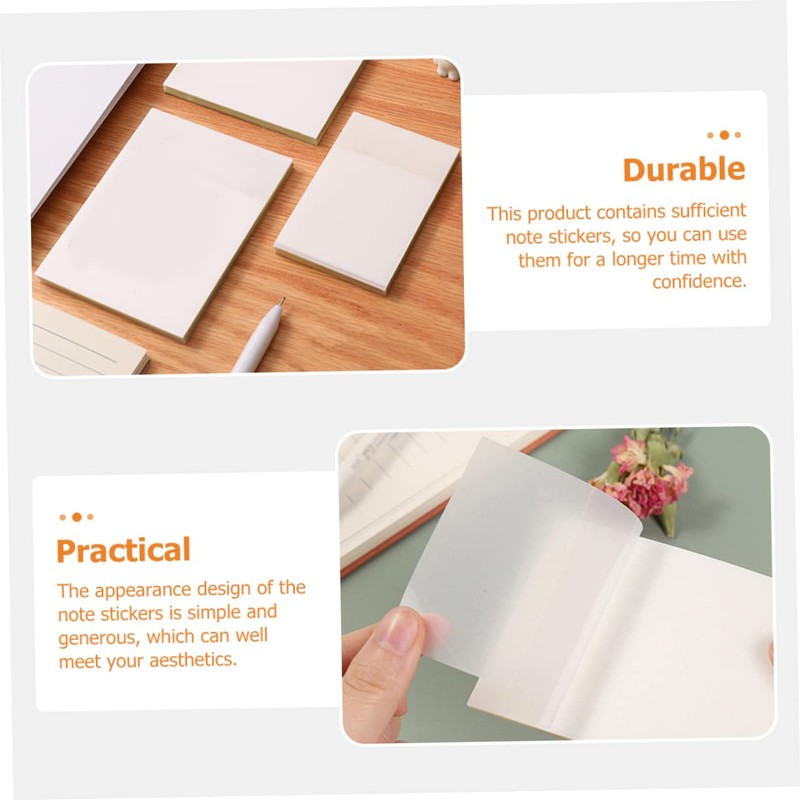 Durable

This product contains sufficient note stickers, so you can use them for a longer time with confidence.

Practical

The appearance design of the note stickers is simple and generous, which can well meet your aesthetics.