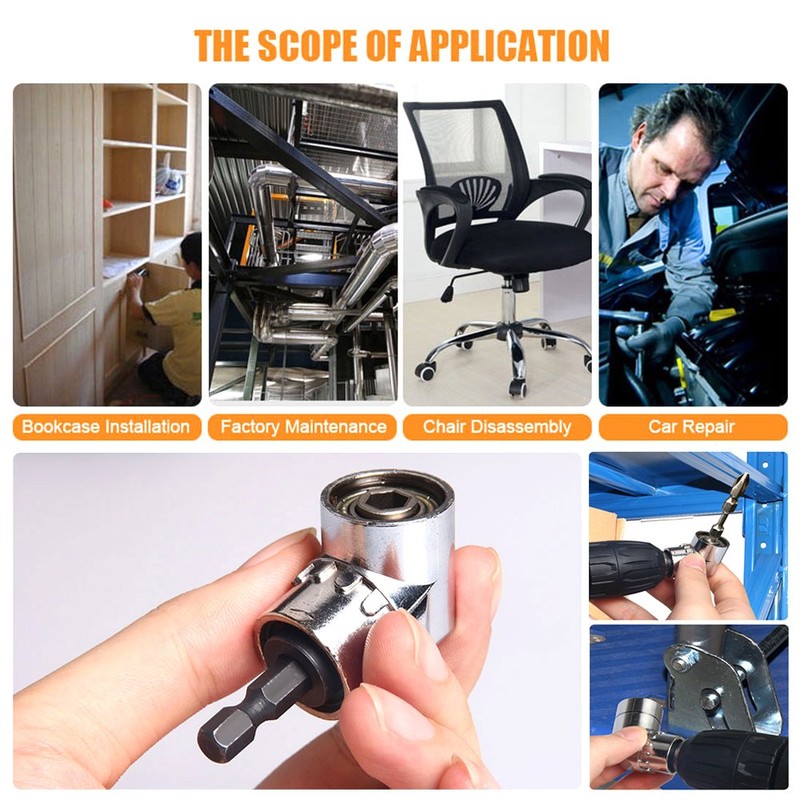 THE SCOPE OF APPLICATION

Bookcase Installation

Factory Maintenance

Chair Disassembly

Car Repair