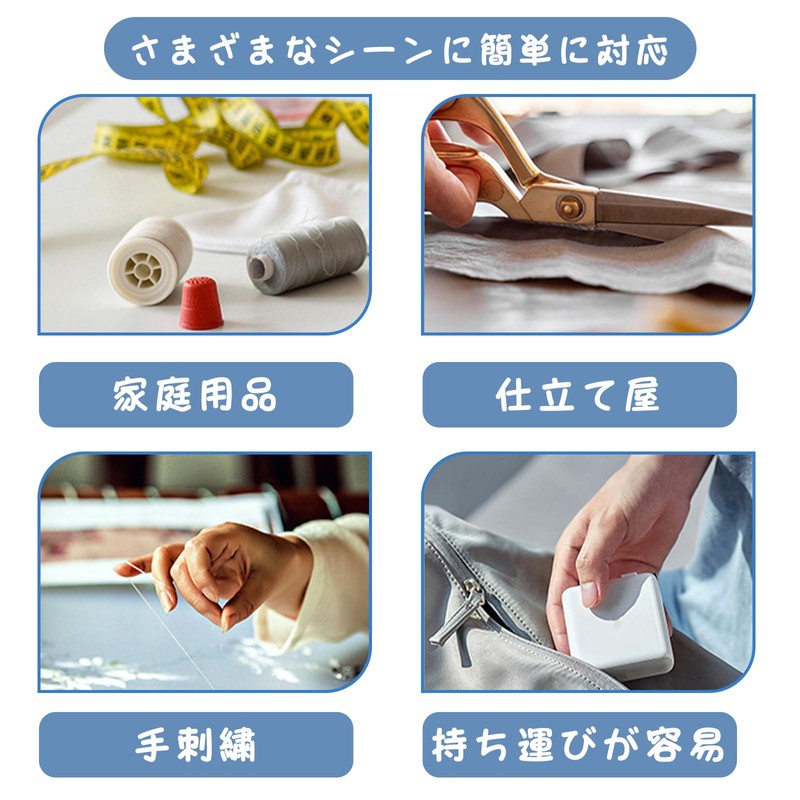 さまざまなシーンに簡単に対応

家庭用品

仕立て屋

手刺繍

持ち運びが容易