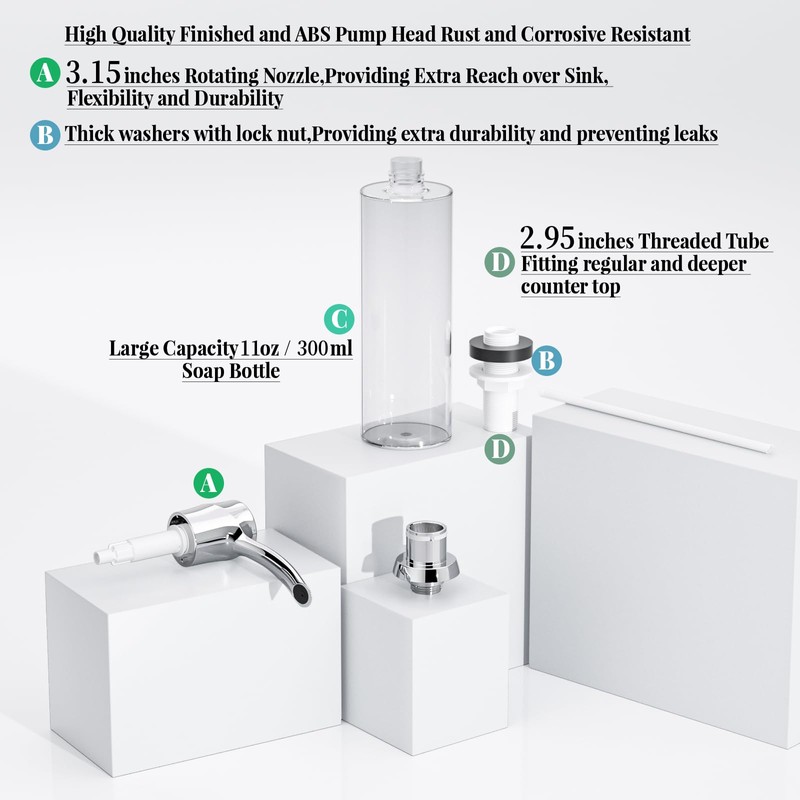 High Quality Finished and ABS Pump Head Rust and Corrosive Resistant

A 3.15 inches Rotating Nozzle,Providing Extra Reach over Sink, Flexibility and Durability

B Thick washers with lock nut,Providing extra durability and preventing leaks

2.95 inches Threaded Tube
D Fitting regular and deeper counter top

C
Large Capacity 11oz / 300ml Soap Bottle

B

D

A