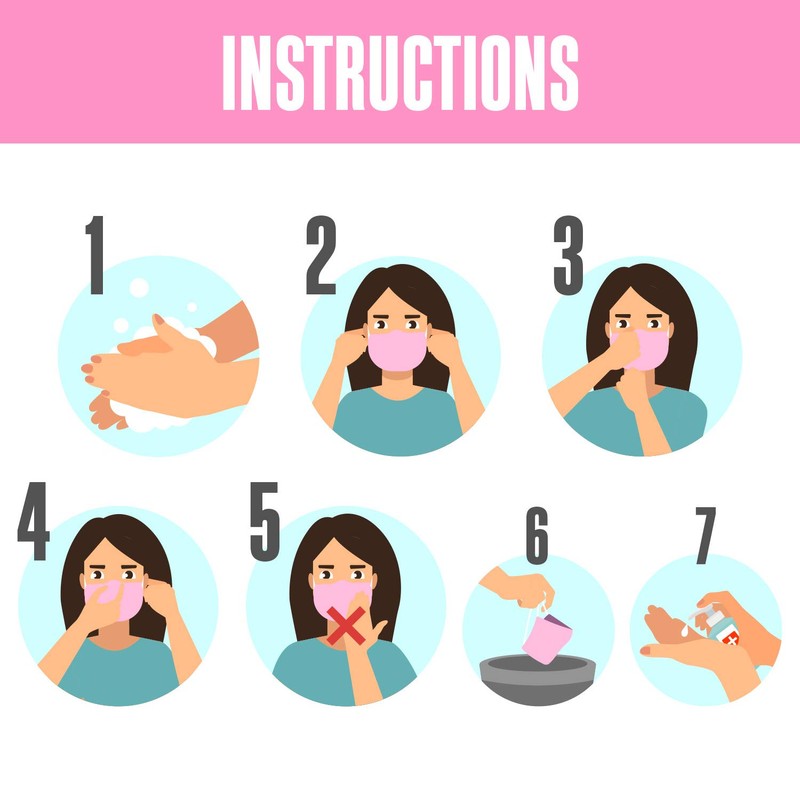 INSTRUCTIONS

1

2

3

4

5

6

7