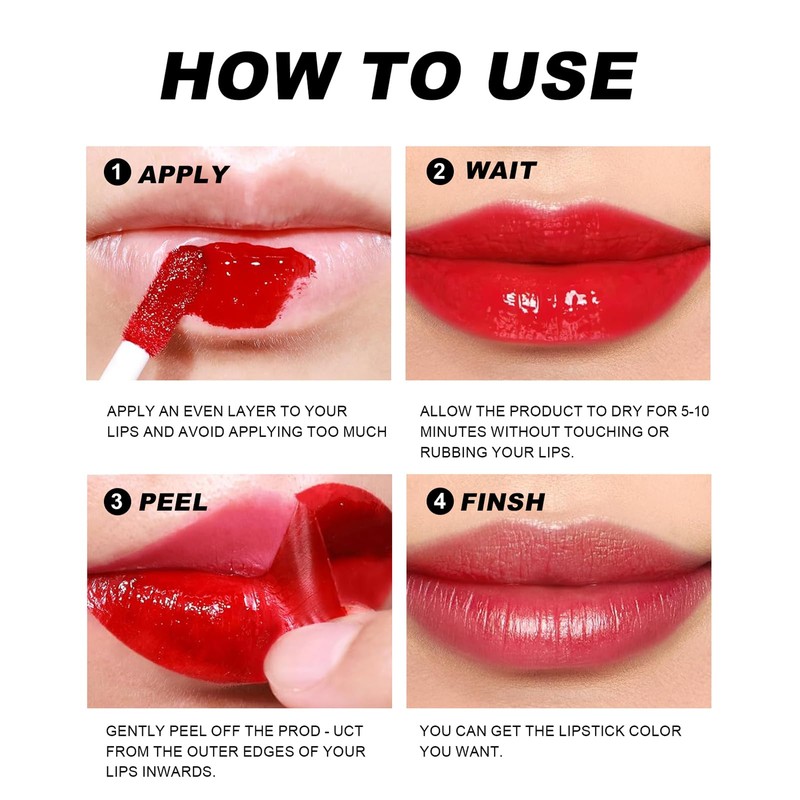 HOW TO USE

1 APPLY

APPLY AN EVEN LAYER TO YOUR LIPS AND AVOID APPLYING TOO MUCH

2 WAIT

ALLOW THE PRODUCT TO DRY FOR 5-10 MINUTES WITHOUT TOUCHING OR RUBBING YOUR LIPS.

3 PEEL

GENTLY PEEL OFF THE PROD - UCT FROM THE OUTER EDGES OF YOUR LIPS INWARDS.

4 FINSH

YOU CAN GET THE LIPSTICK COLOR YOU WANT.