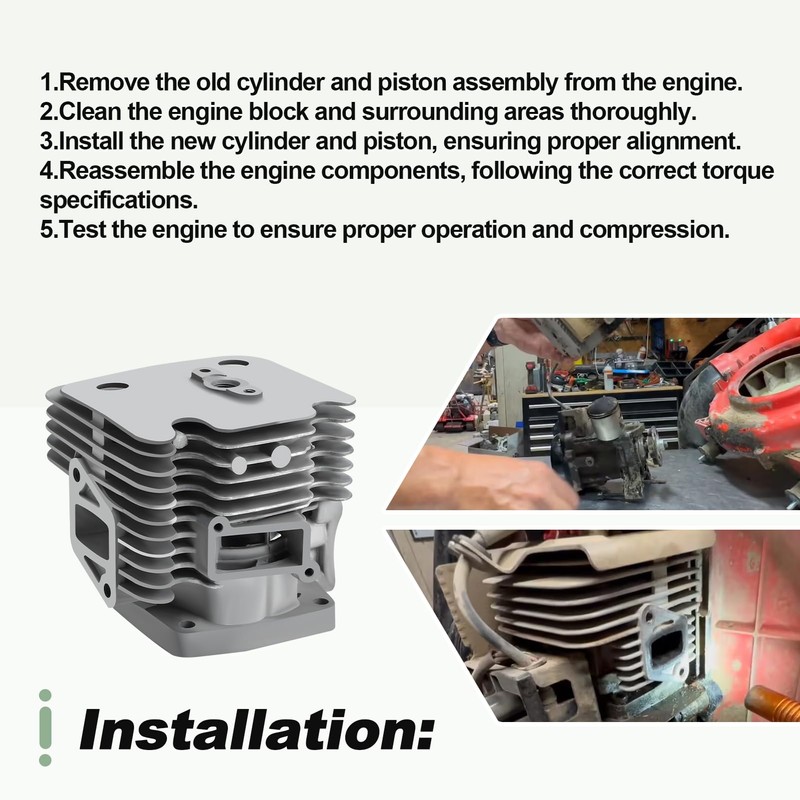 1.Remove the old cylinder and piston assembly from the engine.
2.Clean the engine block and surrounding areas thoroughly.
3.Install the new cylinder and piston, ensuring proper alignment.
4.Reassemble the engine components, following the correct torque specifications.
5.Test the engine to ensure proper operation and compression.

Installation: