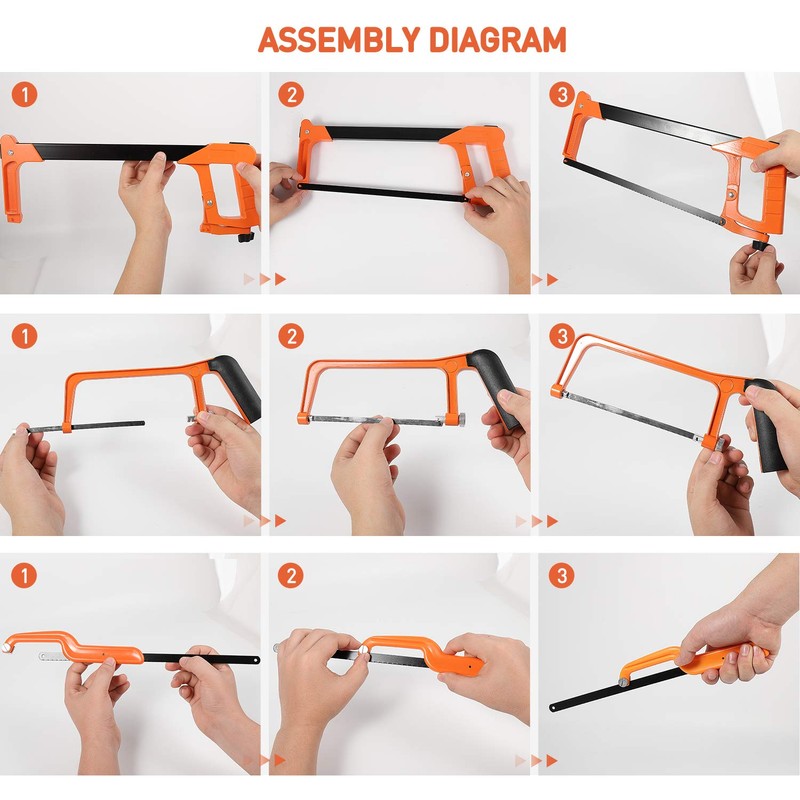 ASSEMBLY DIAGRAM

1

2

3

1

2

3

1

2

3