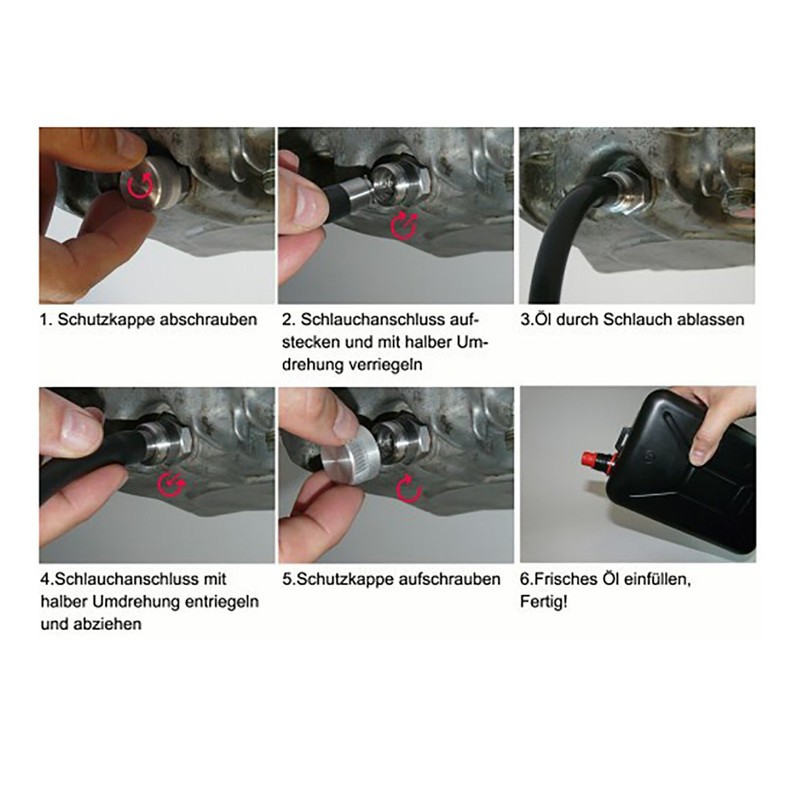 1. Schutzkappe abschrauben

2. Schlauchanschluss aufstecken und mit halber Umdrehung verriegeln

3.Öl durch Schlauch ablassen

4.Schlauchanschluss mit halber Umdrehung entriegeln und abziehen

5.Schutzkappe aufschrauben

6.Frisches Öl einfüllen, Fertig!