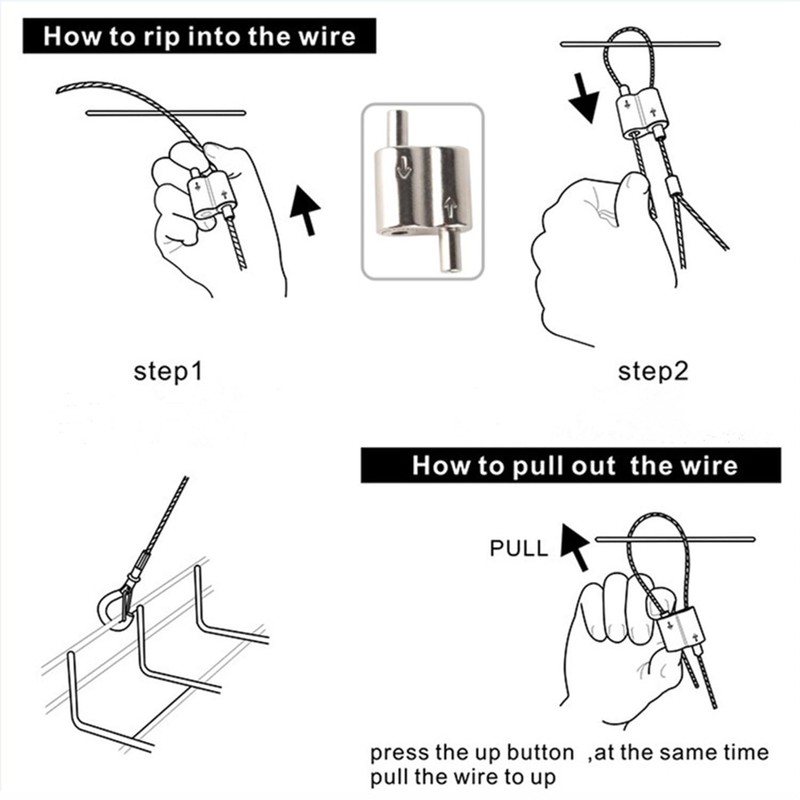 How to rip into the wire

step1

step2

How to pull out the wire

PULL

press the up button ,at the same time pull the wire to up