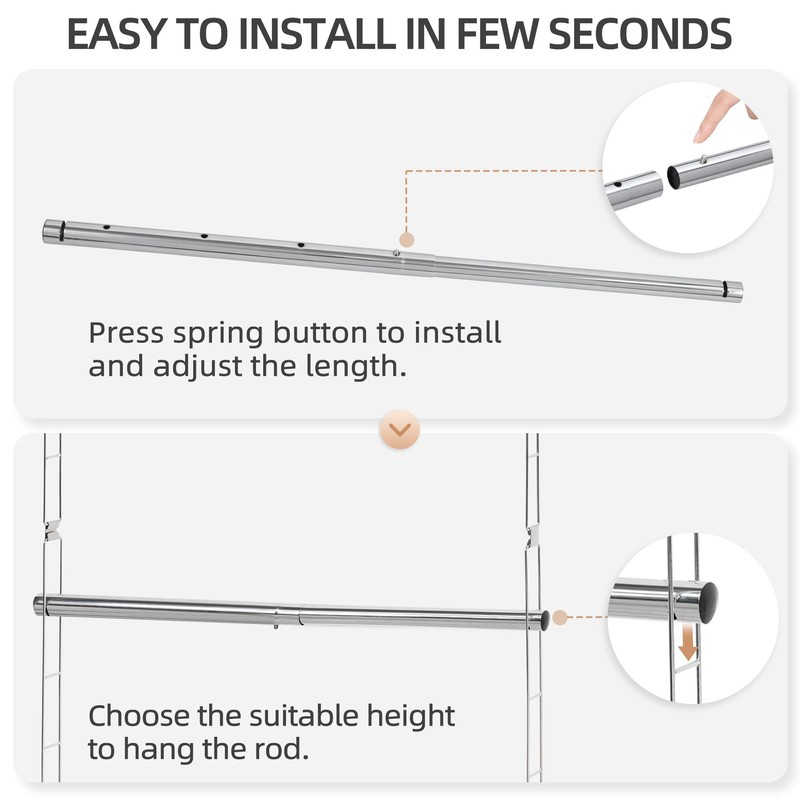 EASY TO INSTALL IN FEW SECONDS

Press spring button to install and adjust the length.

Choose the suitable height to hang the rod.