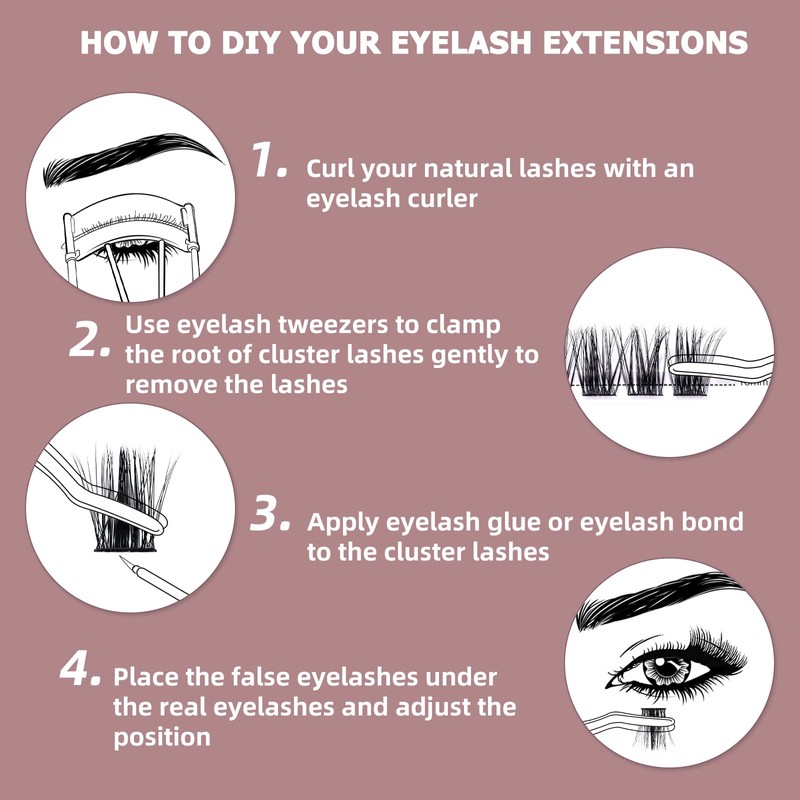 HOW TO DIY YOUR EYELASH EXTENSIONS

1. Curl your natural lashes with an eyelash curler

2. Use eyelash tweezers to clamp the root of cluster lashes gently to remove the lashes

3. Apply eyelash glue or eyelash bond to the cluster lashes

4. Place the false eyelashes under the real eyelashes and adjust the position