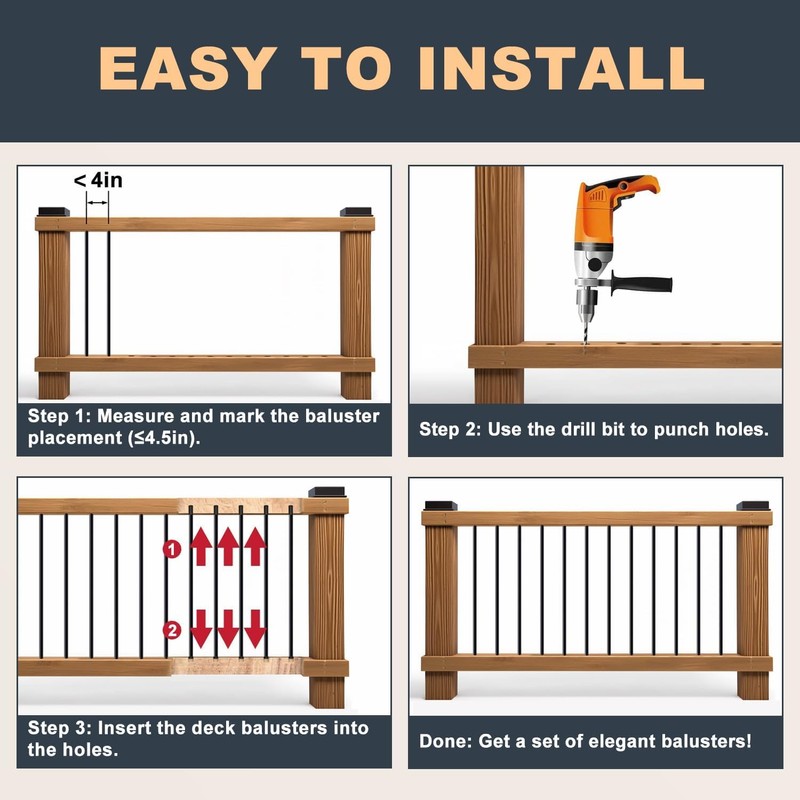 EASY TO INSTALL

< 4in

Step 1: Measure and mark the baluster placement (≤4.5in).

Step 2: Use the drill bit to punch holes.

1

2

Step 3: Insert the deck balusters into the holes.

Done: Get a set of elegant balusters!