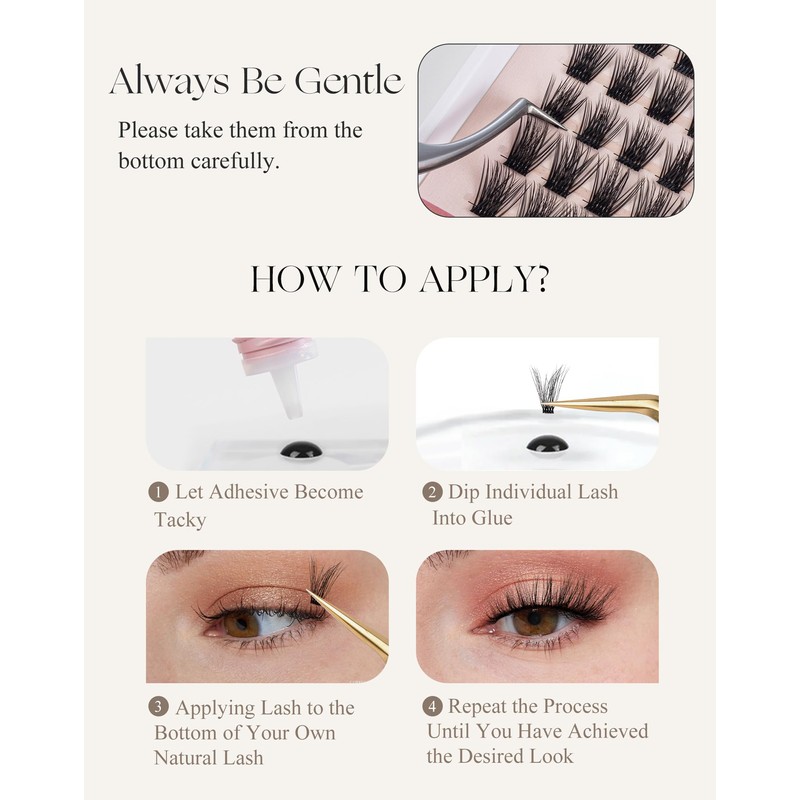 Always Be Gentle

Please take them from the bottom carefully.

HOW TO APPLY?

1 Let Adhesive Become Tacky

2 Dip Individual Lash Into Glue

3 Applying Lash to the Bottom of Your Own Natural Lash

4 Repeat the Process Until You Have Achieved the Desired Look