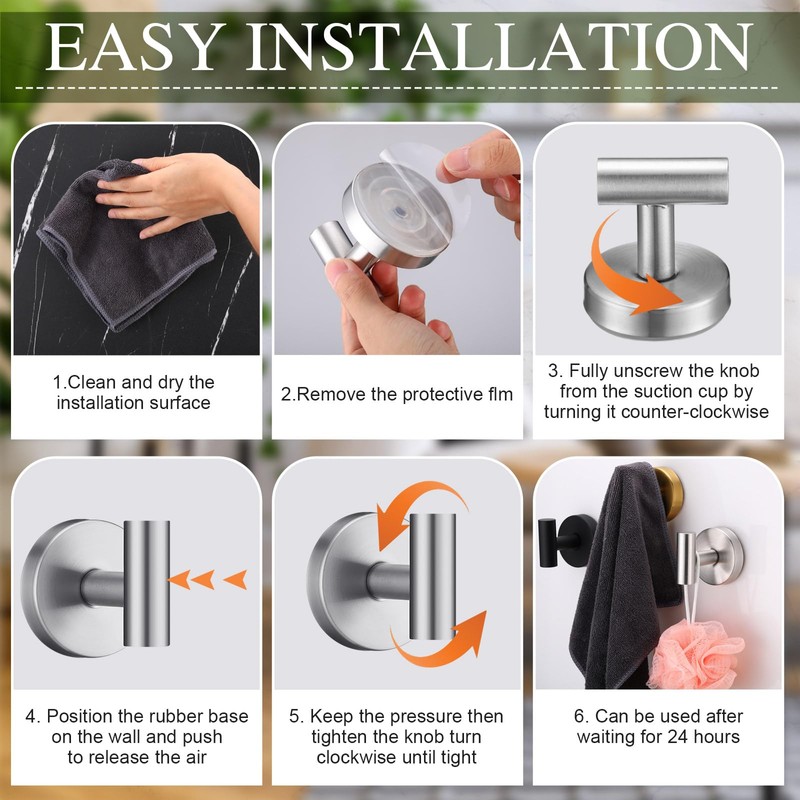 EASY INSTALLATION

1.Clean and dry the installation surface

2.Remove the protective flm

3. Fully unscrew the knob from the suction cup by turning it counter-clockwise

4. Position the rubber base on the wall and push to release the air

5. Keep the pressure then tighten the knob turn clockwise until tight

6. Can be used after waiting for 24 hours