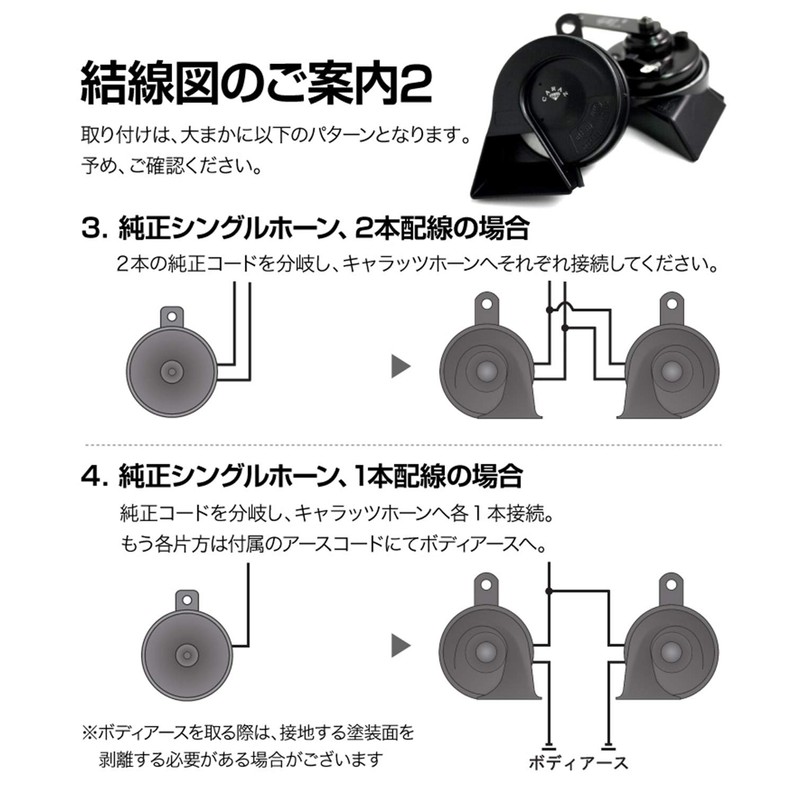 結線図のご案内2

取り付けは、大まかに以下のパターンとなります。
予め、ご確認ください。

CARAX

3. 純正シングルホーン、2本配線の場合

2本の純正コードを分岐し、キャラッツホーンへそれぞれ接続してください。

4. 純正シングルホーン、1本配線の場合

純正コードを分岐し、キャラッツホーンへ各１本接続。
もう各片方は付属のアースコードにてボディアースへ。

※ボディアースを取る際は、接地する塗装面を剥離する必要がある場合がございます

ボディアース