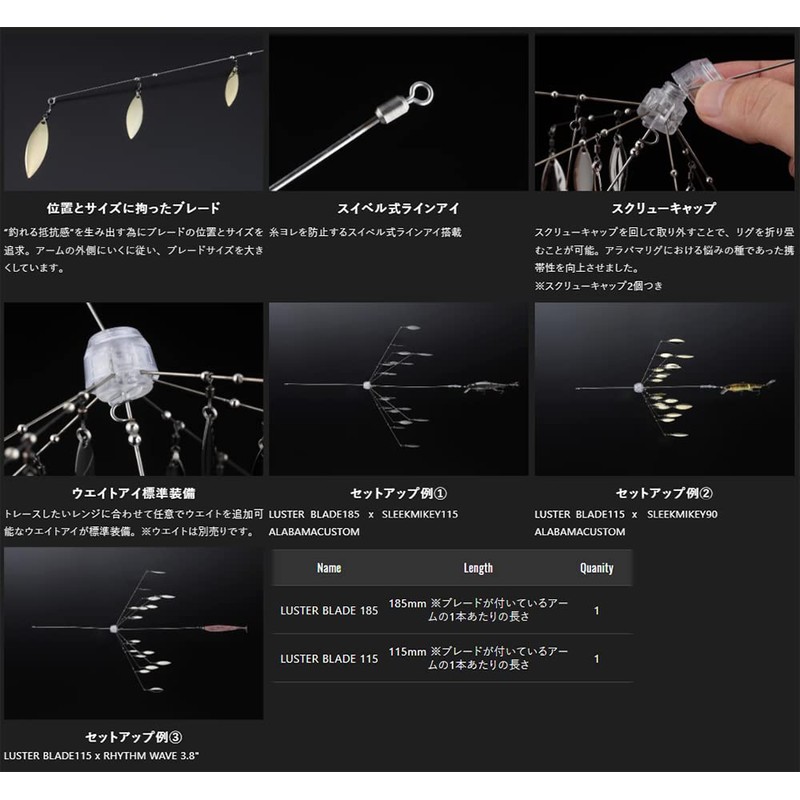 位置とサイズに拘ったブレード

"釣れる抵抗感"を生み出す為にブレードの位置とサイズを追求。アームの外側にいくに従い、ブレードサイズを大きくしています。

スイベル式ラインアイ

糸ヨレを防止するスイベル式ラインアイ搭載

スクリューキャップ

スクリューキャップを回して取り外すことで、リグを折り畳むことが可能。アラバマリグにおける悩みの種であった携帯性を向上させました。
※スクリューキャップ2個つき

ウエイトアイ標準装備

トレースしたいレンジに合わせて任意でウエイトを追加可能なウエイトアイが標準装備。※ウエイトは別売りです。

セットアップ例①

LUSTER BLADE185 x SLEEKMIKEY115 ALABAMACUSTOM

セットアップ例②

LUSTER BLADE115 x SLEEKMIKEY90 ALABAMACUSTOM

セットアップ例③

LUSTER BLADE115 x RHYTHM WAVE 3.8"

| Name | Length | Quanity |
|---|---|---|
| LUSTER BLADE 185 | 185mm ※ブレードが付いているアームの1本あたりの長さ | 1 |
| LUSTER BLADE 115 | 115mm ※ブレードが付いているアームの1本あたりの長さ | 1 |