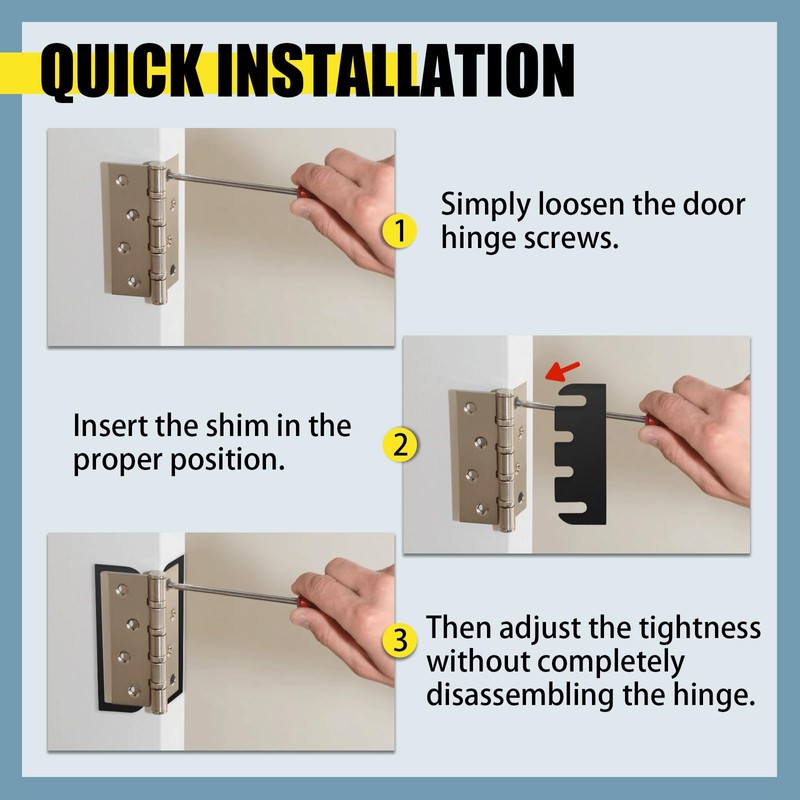 QUICK INSTALLATION

1 Simply loosen the door hinge screws.

Insert the shim in the proper position. 2

3 Then adjust the tightness without completely disassembling the hinge.