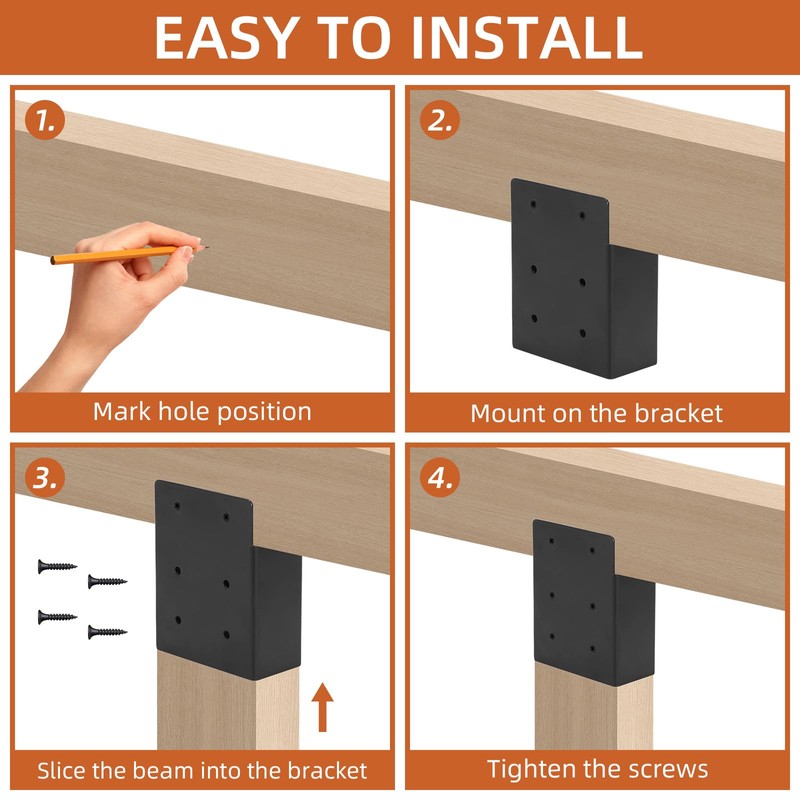 EASY TO INSTALL

1.

Mark hole position

2.

Mount on the bracket

3.

Slice the beam into the bracket

4.

Tighten the screws