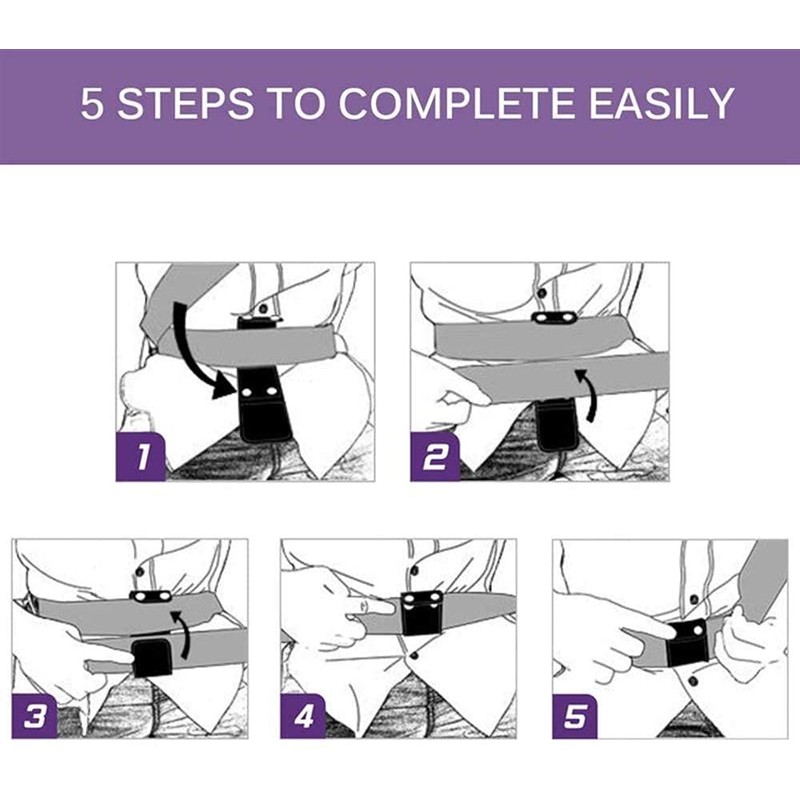 5 STEPS TO COMPLETE EASILY

1

2

3

4

5