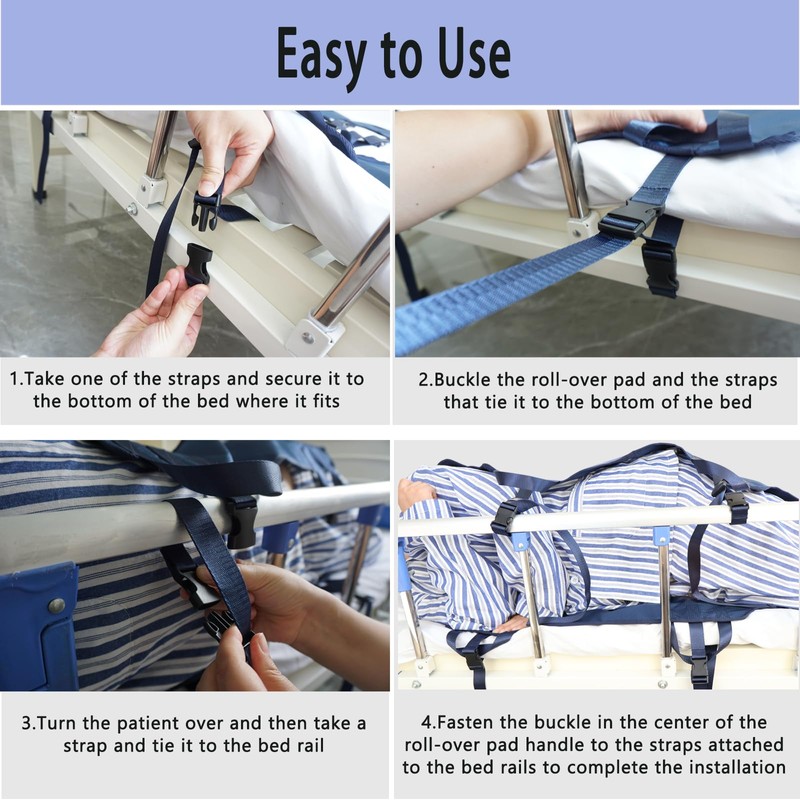 Easy to Use

1.Take one of the straps and secure it to the bottom of the bed where it fits

2.Buckle the roll-over pad and the straps that tie it to the bottom of the bed

3.Turn the patient over and then take a strap and tie it to the bed rail

4.Fasten the buckle in the center of the roll-over pad handle to the straps attached to the bed rails to complete the installation