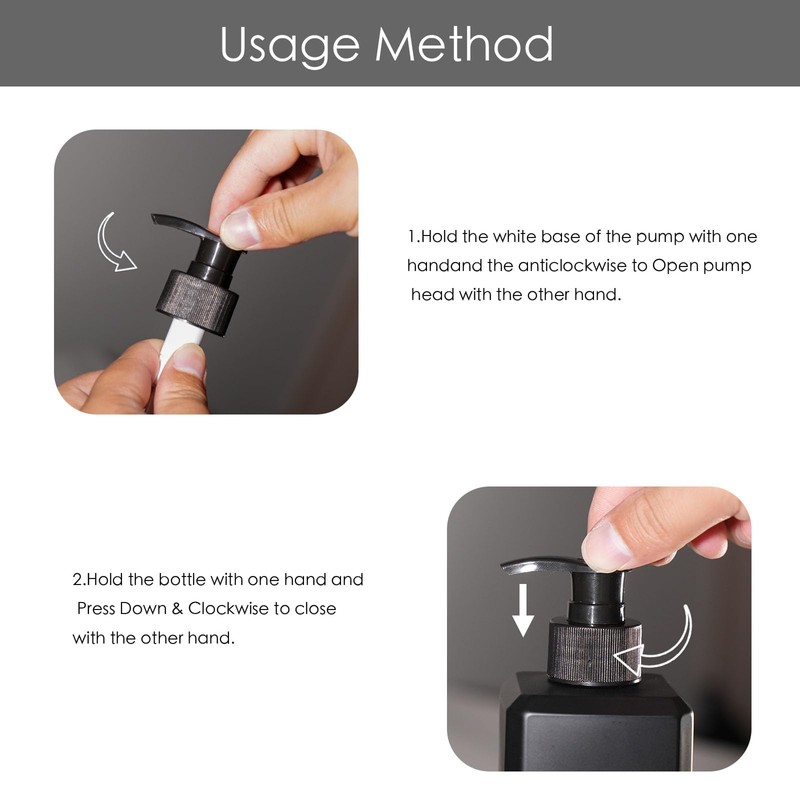 Usage Method

1.Hold the white base of the pump with one handand the anticlockwise to Open pump head with the other hand.

2.Hold the bottle with one hand and Press Down & Clockwise to close with the other hand.