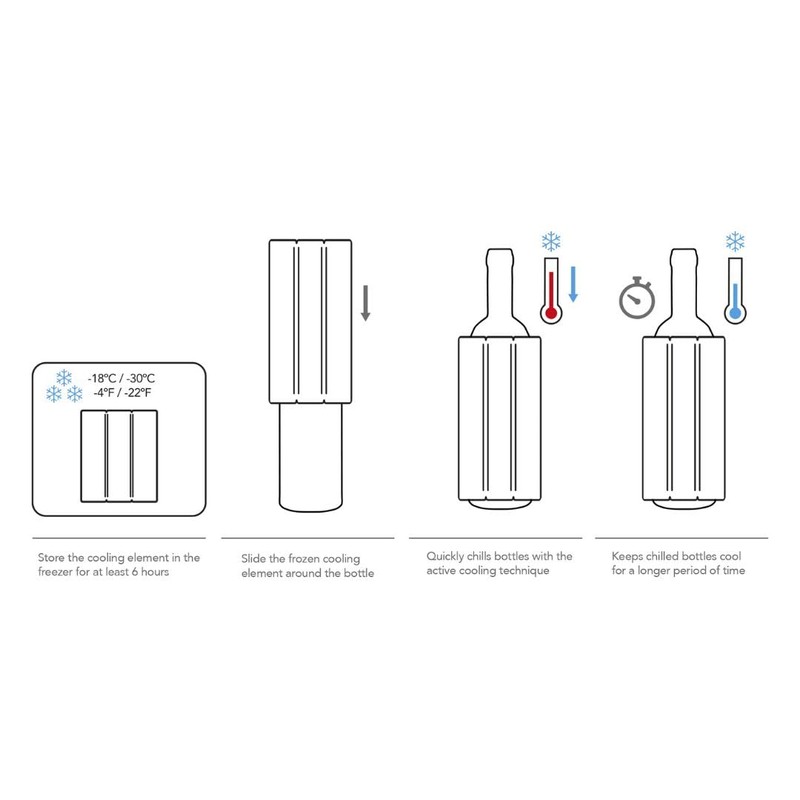 -18°C / -30°C
-4°F / -22°F

Store the cooling element in the freezer for at least 6 hours

Slide the frozen cooling element around the bottle

Quickly chills bottles with the active cooling technique

Keeps chilled bottles cool for a longer period of time