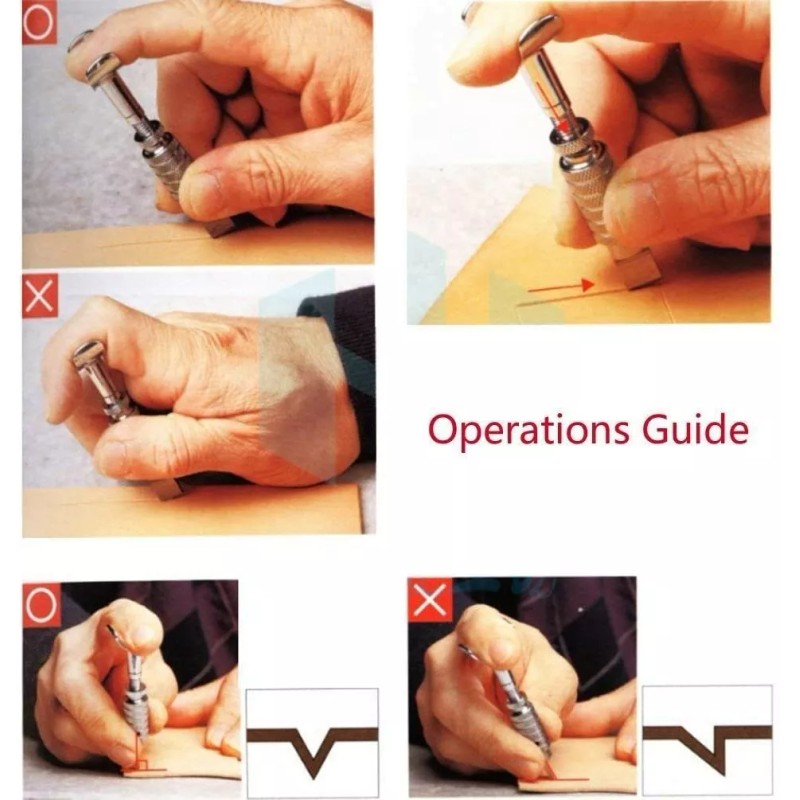 Operations Guide