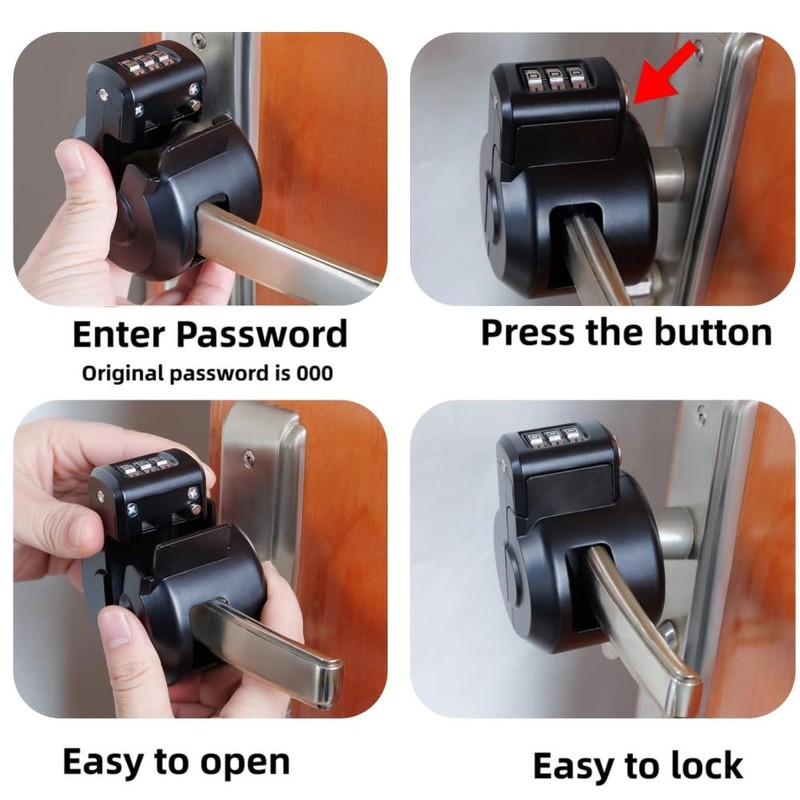 Enter Password
Original password is 000

Press the button

Easy to open

Easy to lock